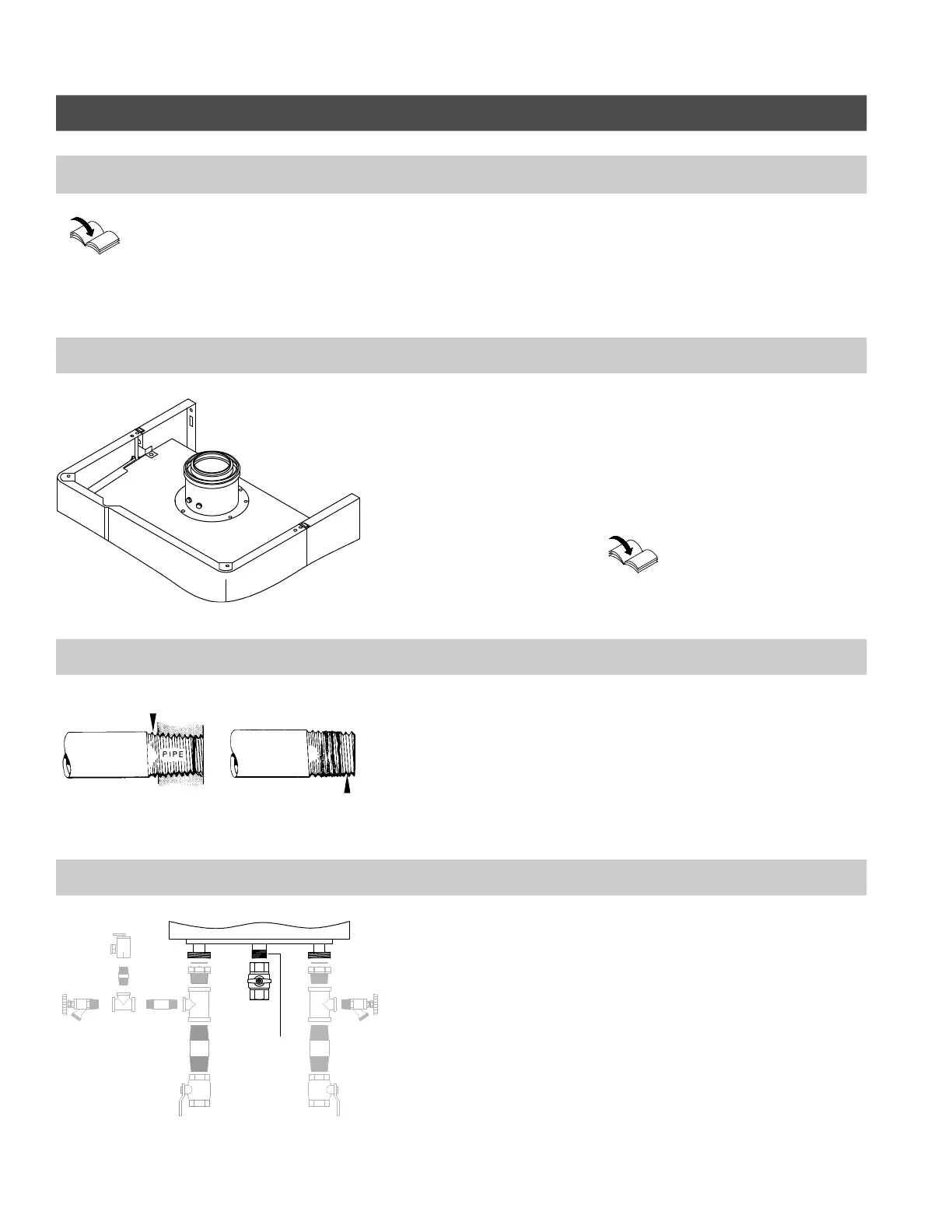 PIPE