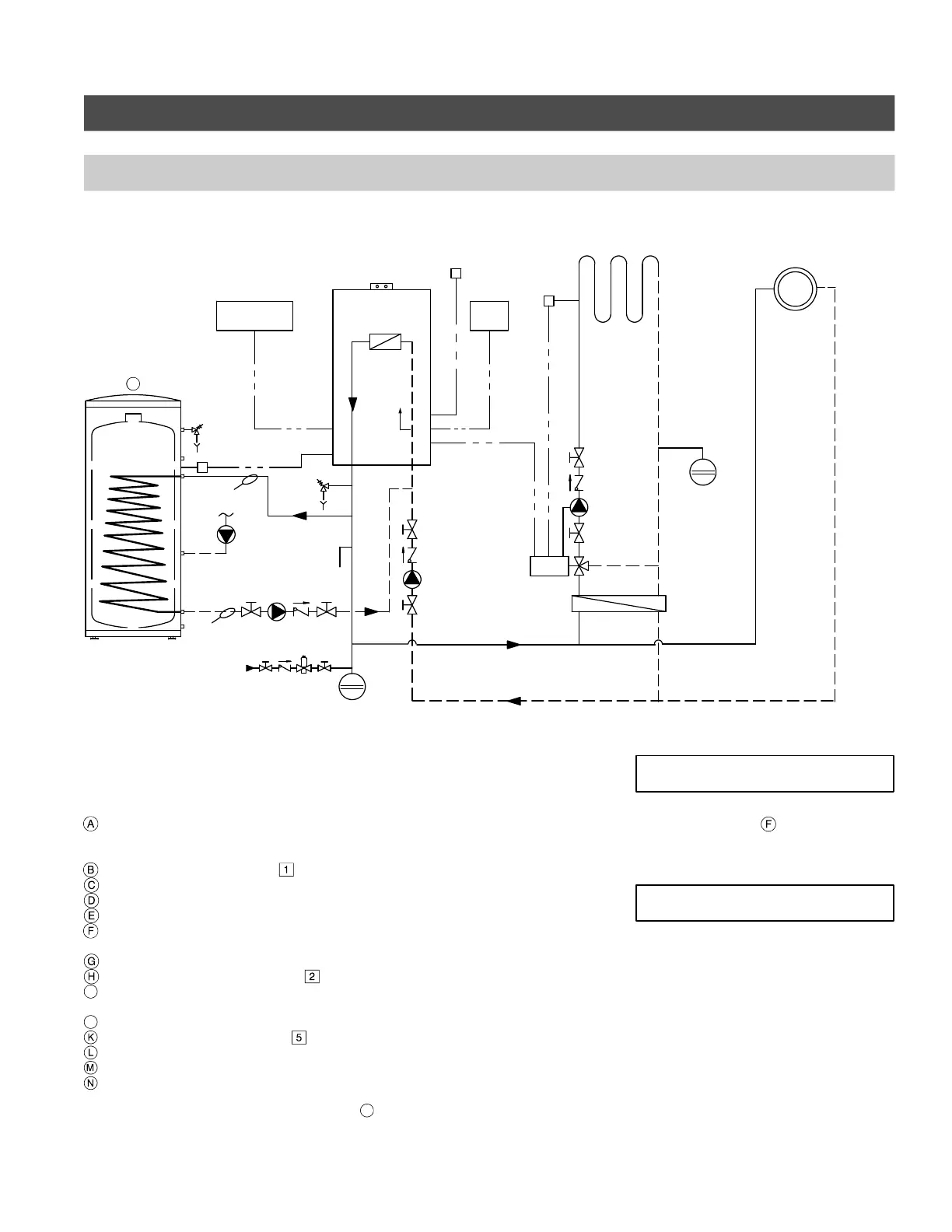 A

B 1
C
D
E
F

G
H 2

K 5
L
M
N

F