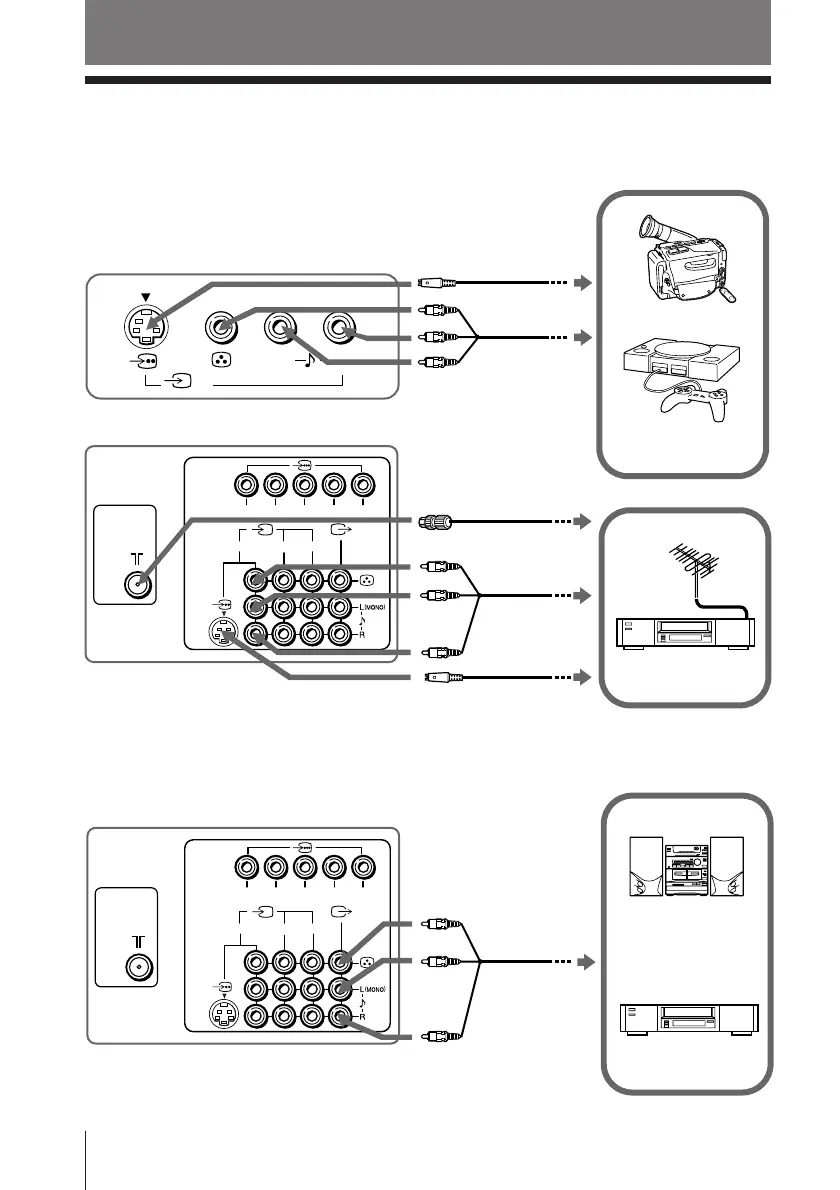 L(MONO)
R
L(MONO)
R