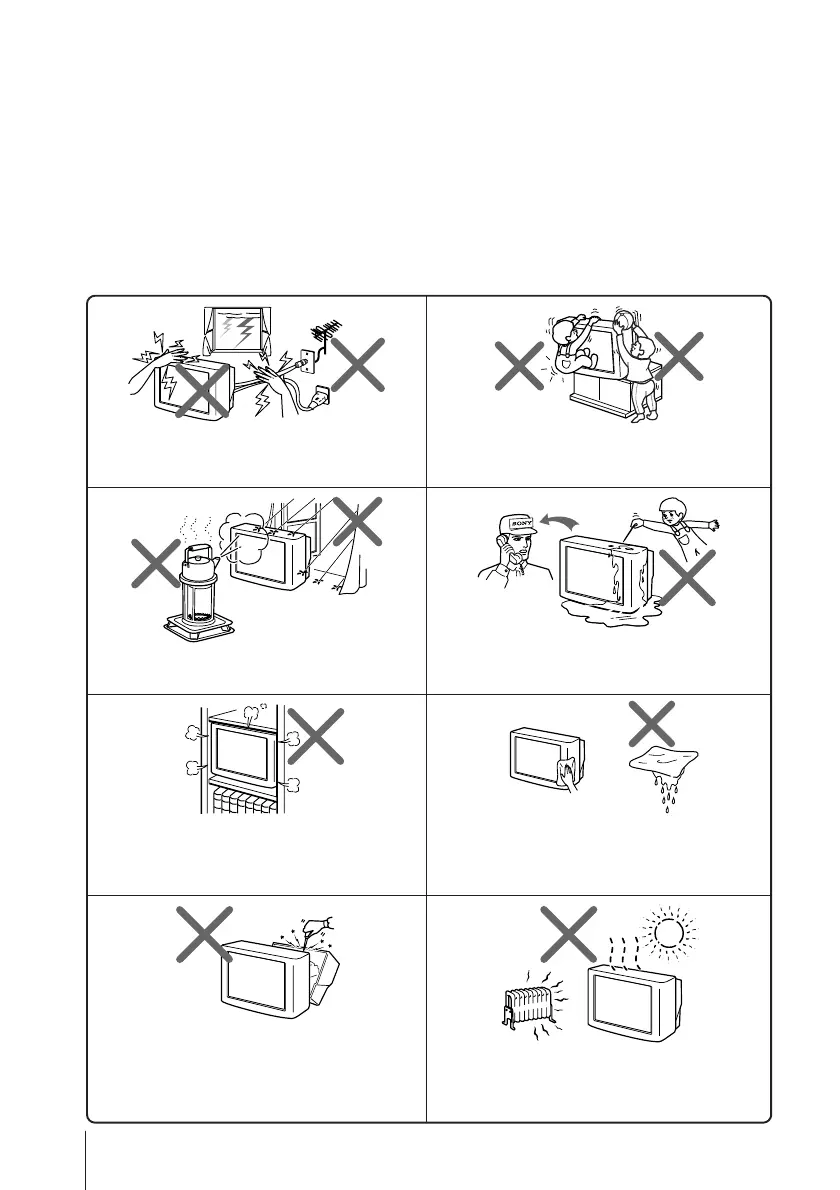 SONY