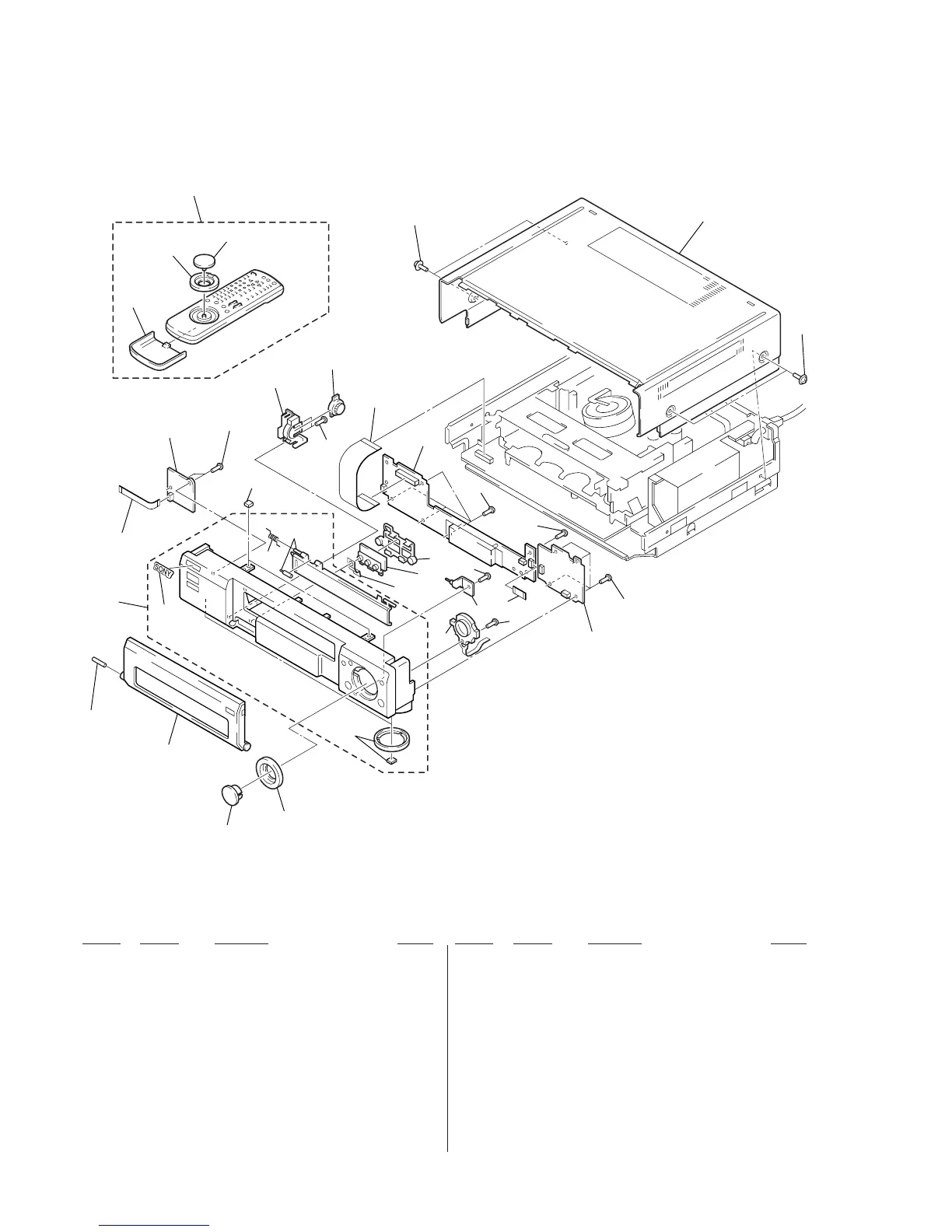 SONY