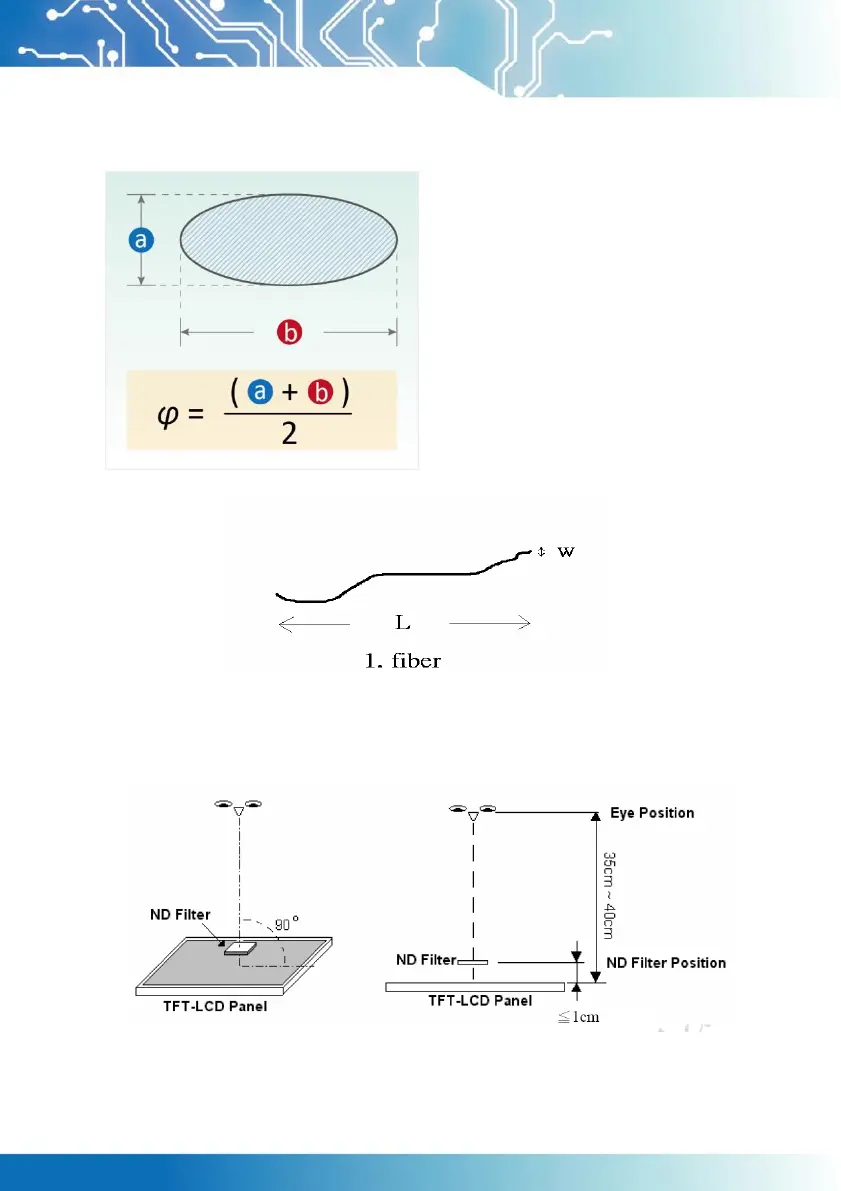 a

b

$\varphi = \frac{(a + b)}{2}$

W

L

1. fiber

ND Filter

90°

TFT-LCD Panel

Eye Position

35cm ~ 40cm

ND Filter

ND Filter Position

TFT-LCD Panel

≦1cm