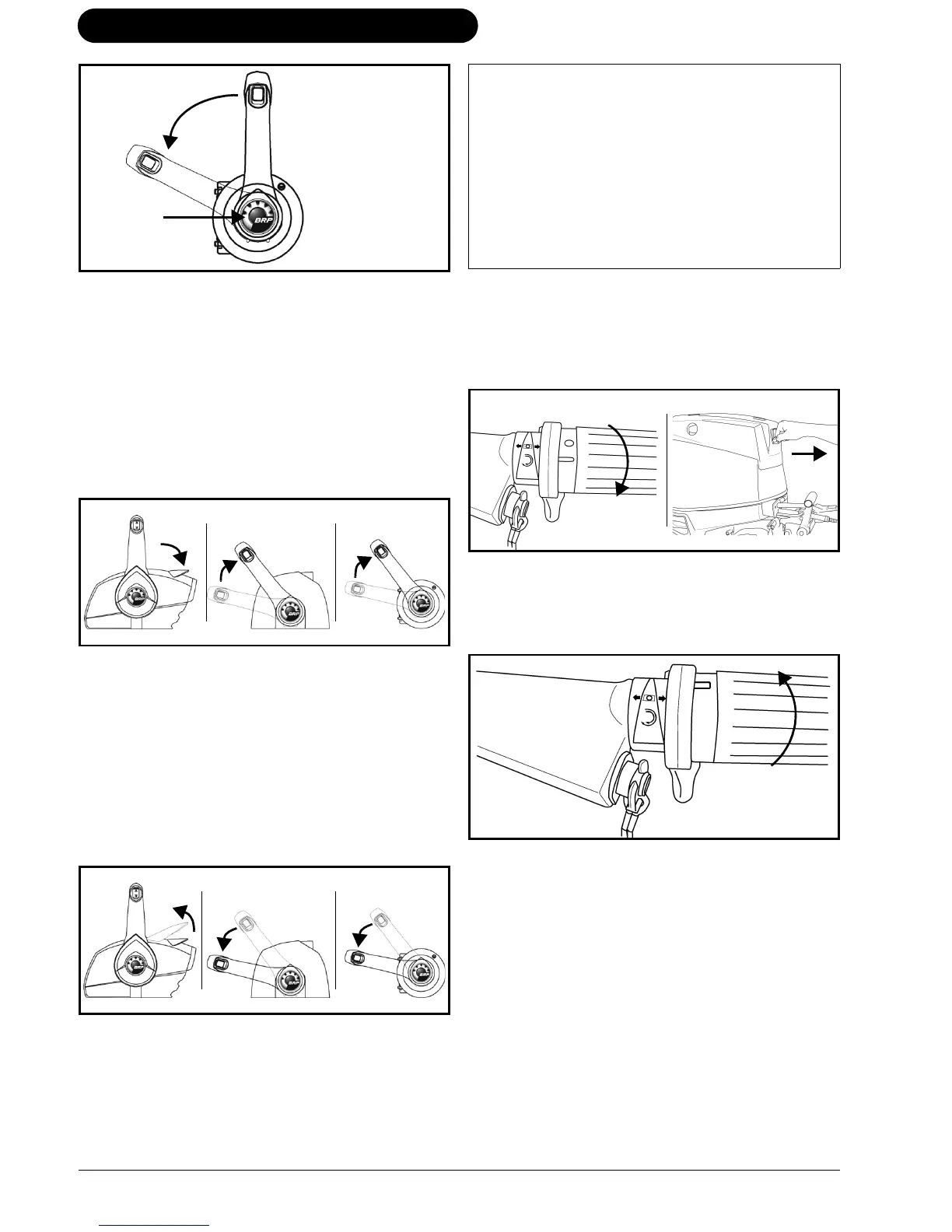 BRP

BRP

BRP

BRP

BRP

BRP

BRP