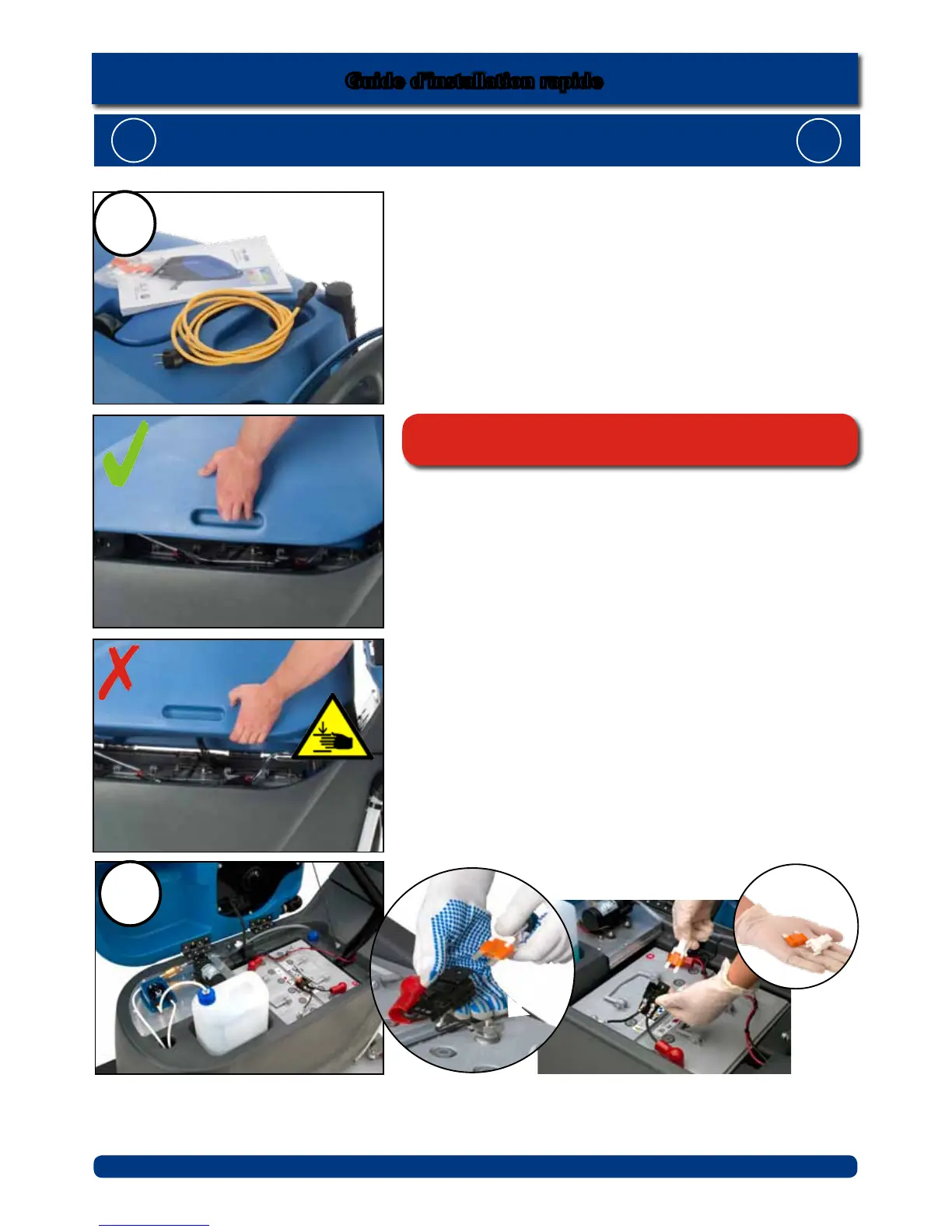 Guide d'installation rapide