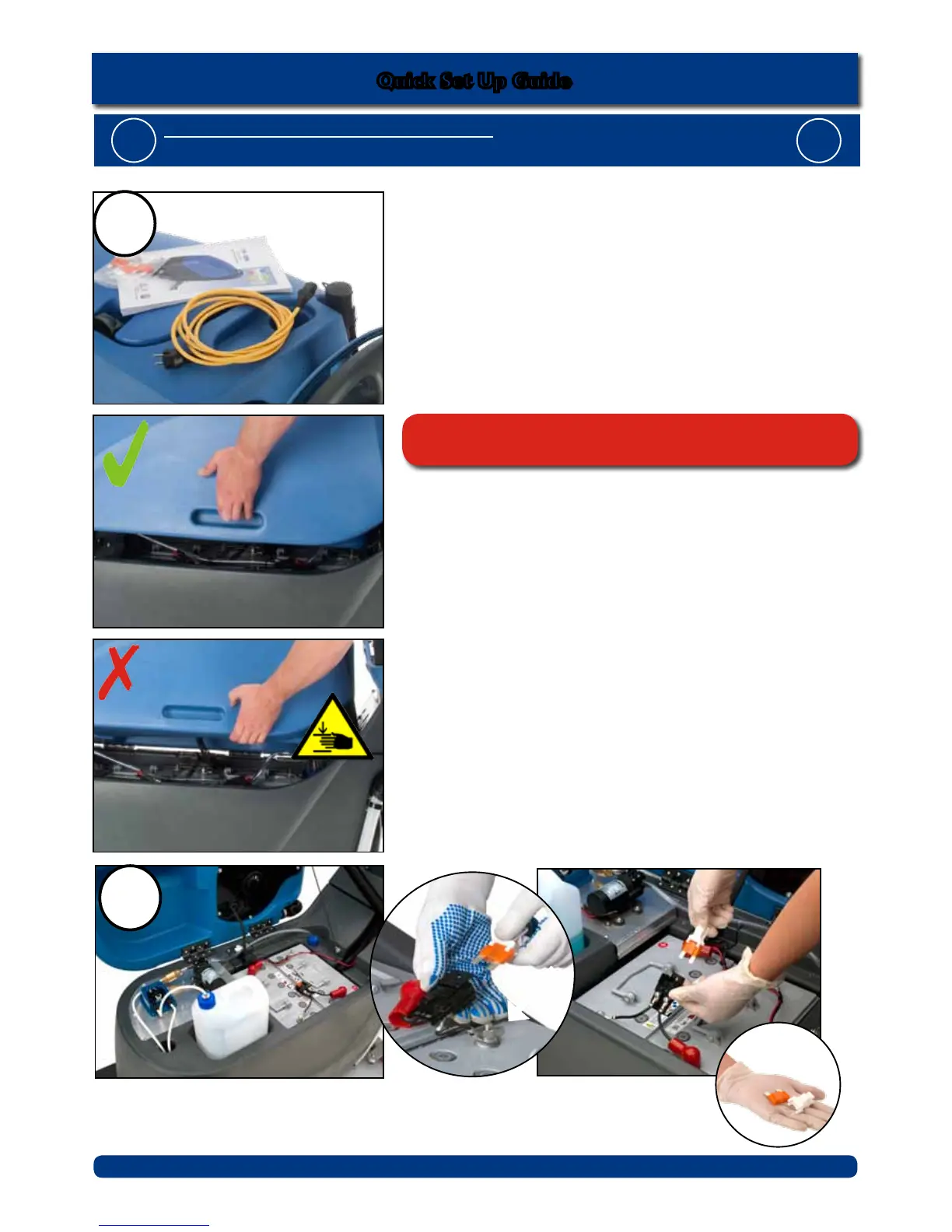 Quick Set Up Guide