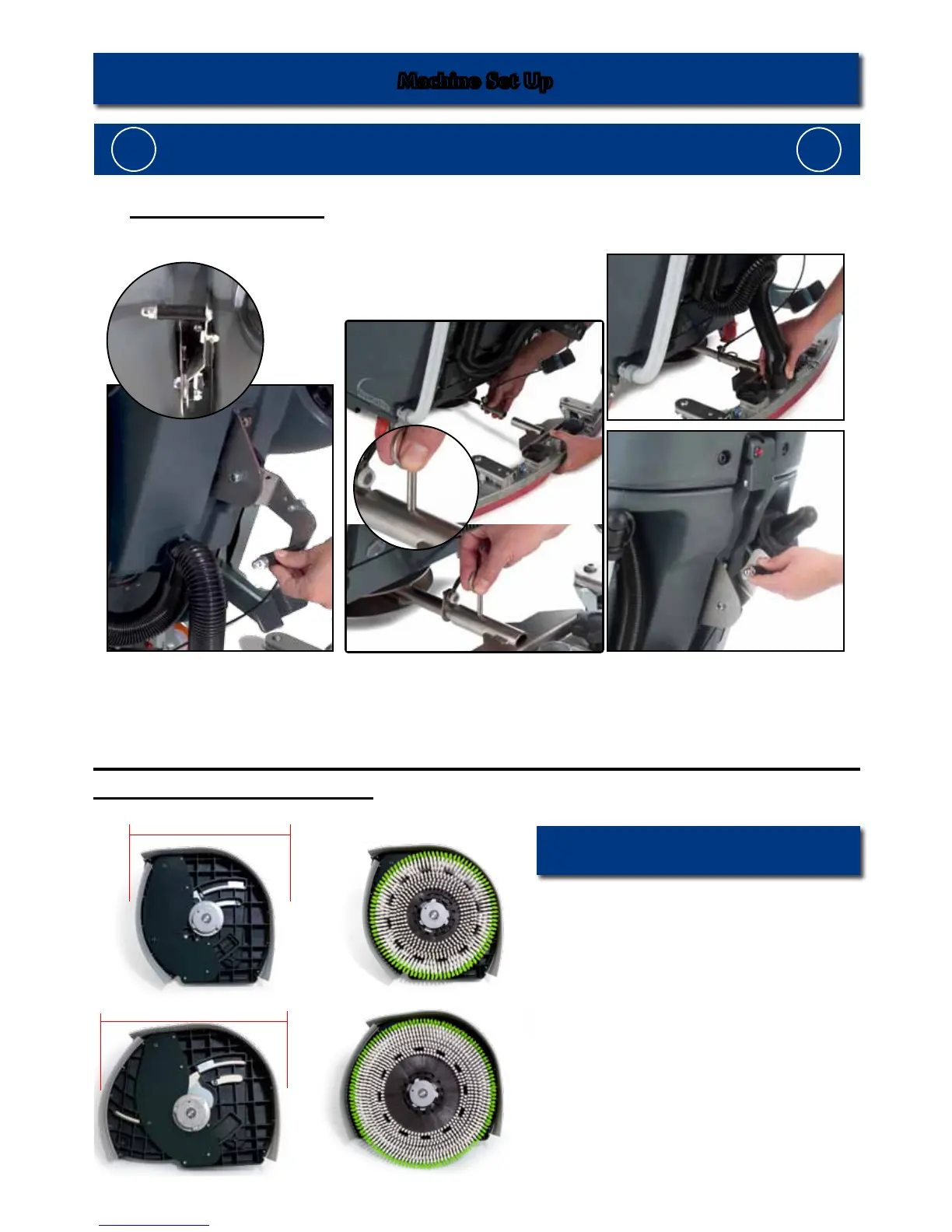 Machine Set Up