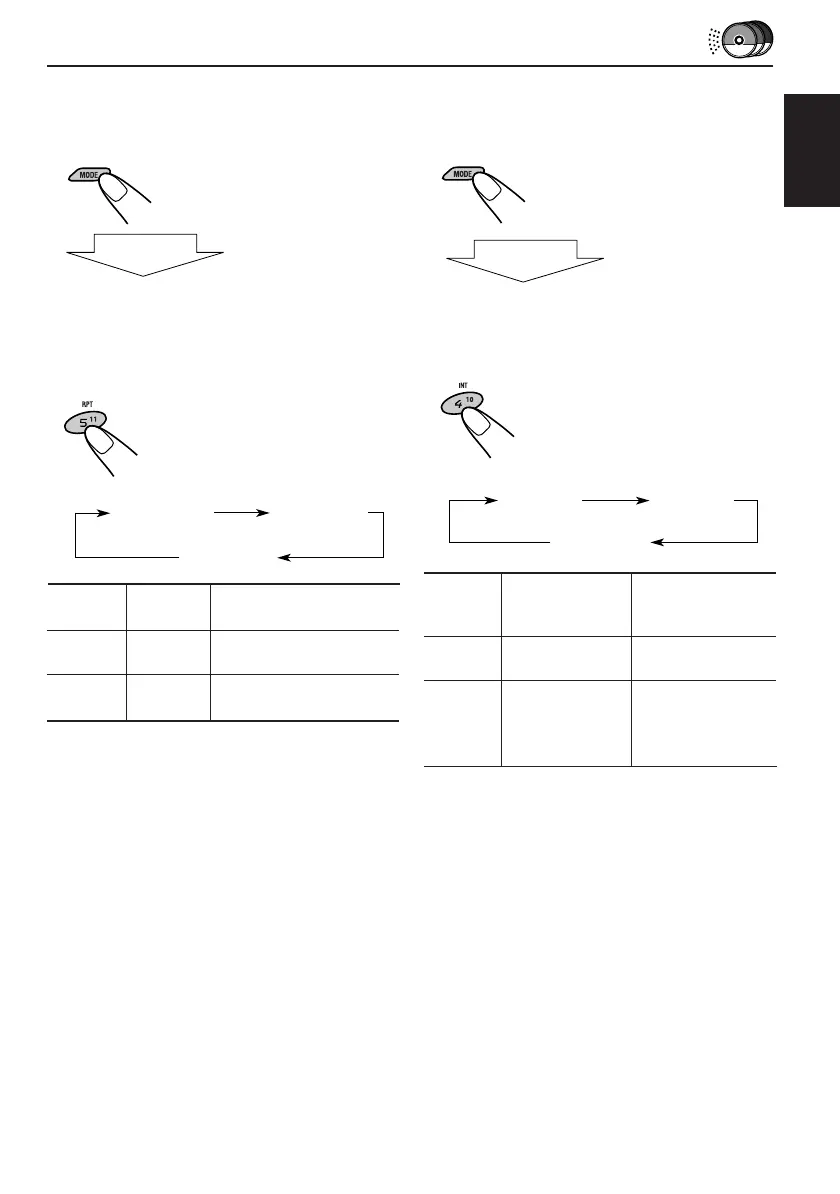 MODE

RPT
5 11

MODE

INT
4 10