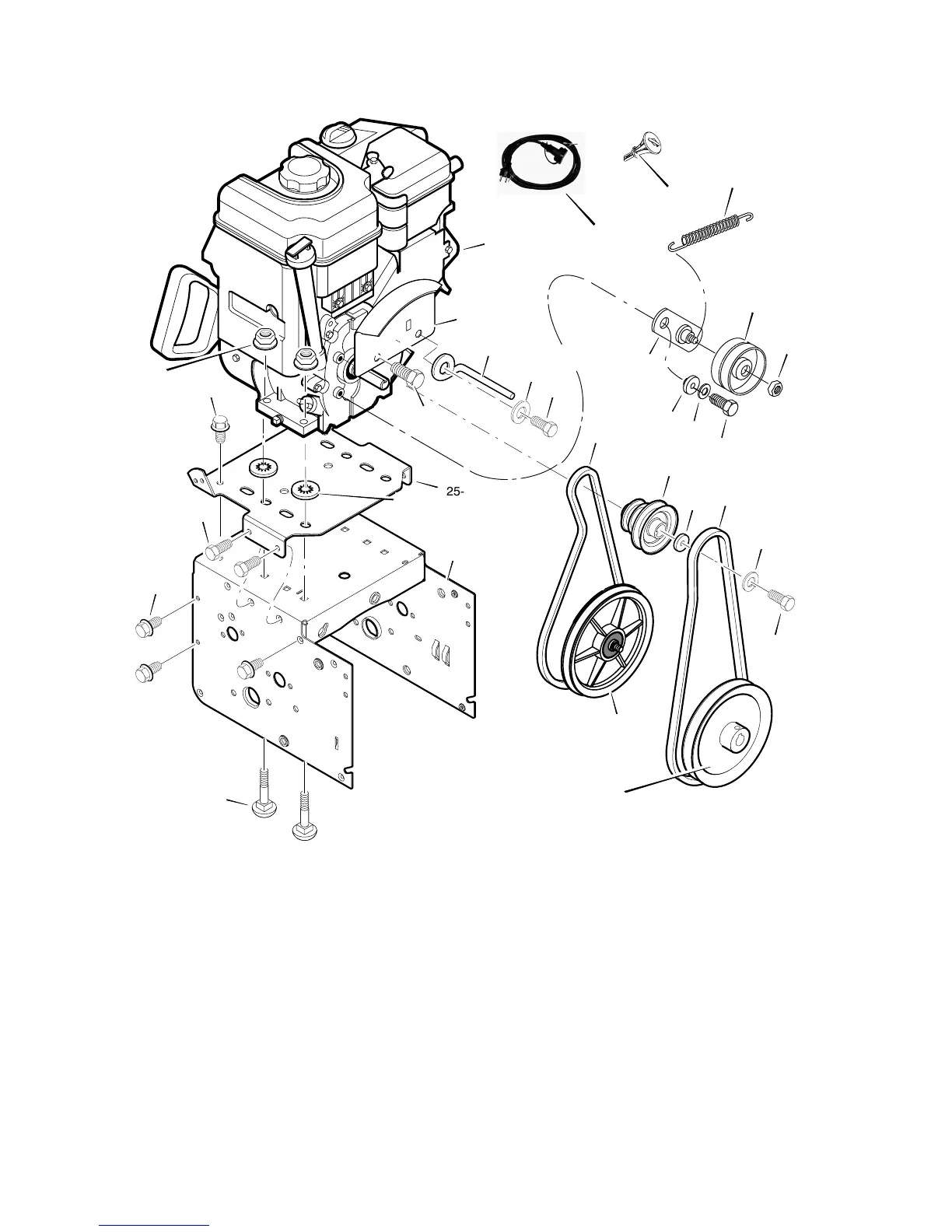 25-