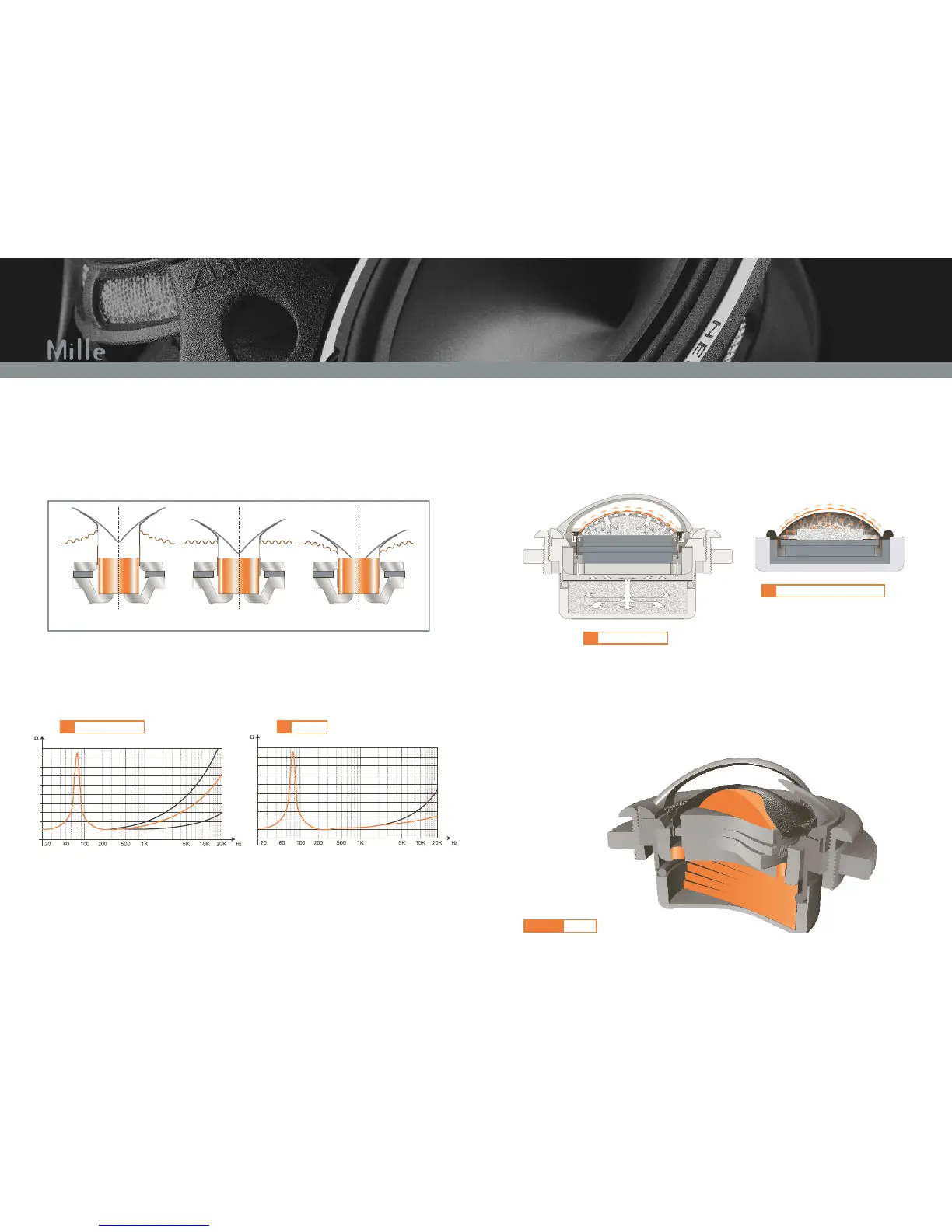 Mille

Ω

20 60 100 200 500 1K 5K 10K 20K Hz

Ω

20 60 100 200 500 1K 5K 10K 20K Hz