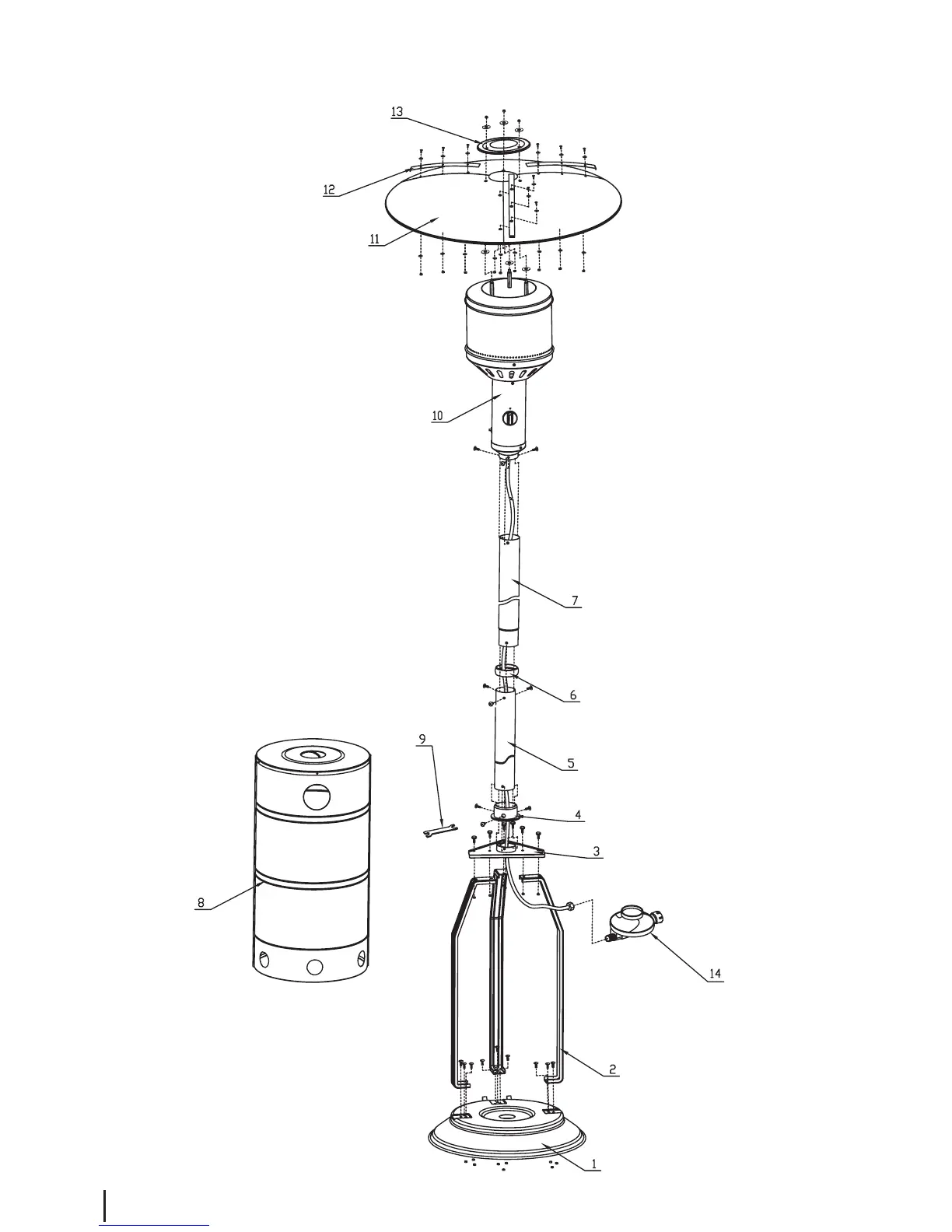 13
12
11
10
7
6
9
5
4
3
8
14
2
1