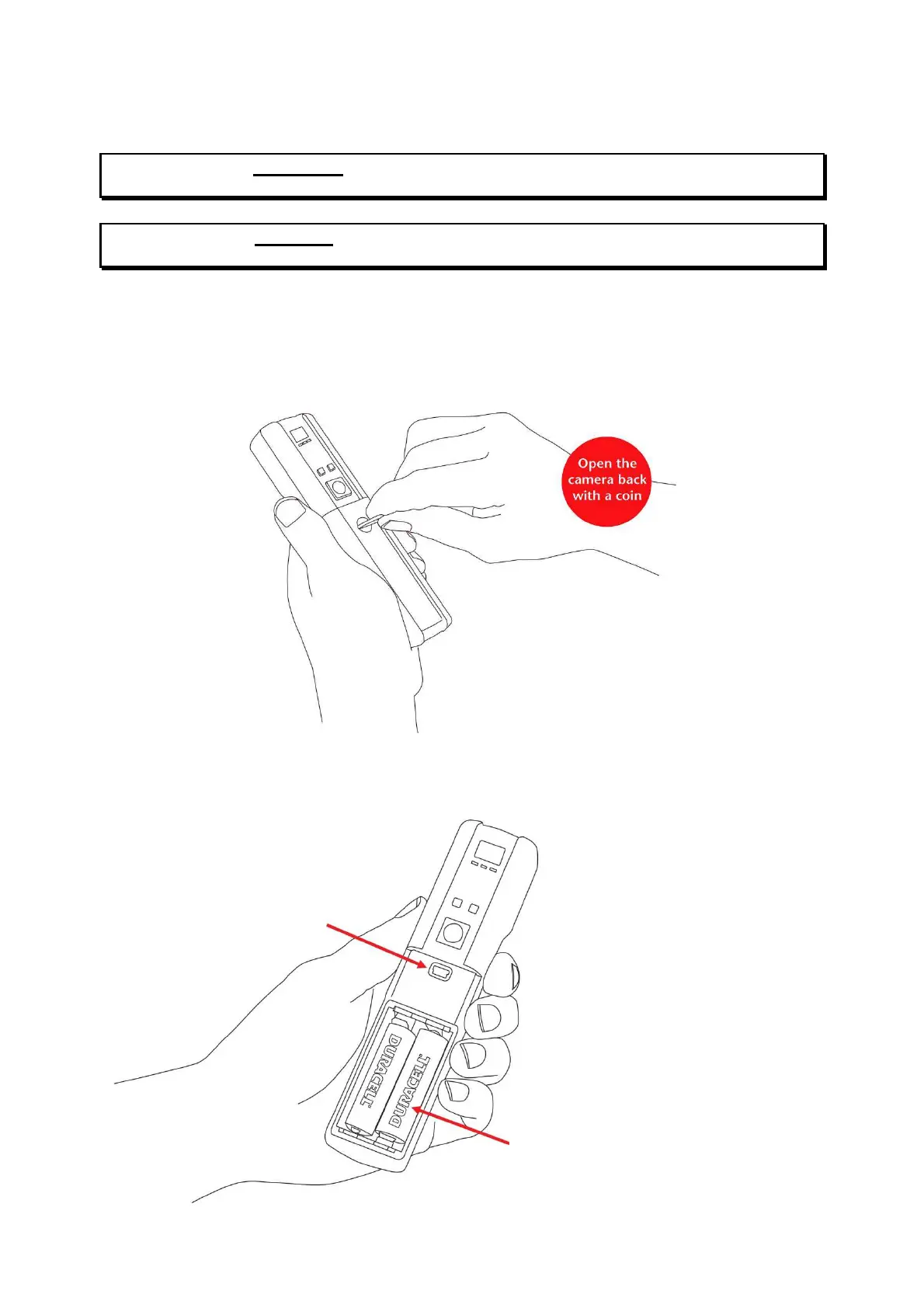 Open the camera back with a coin

DURACELL

DURACELL