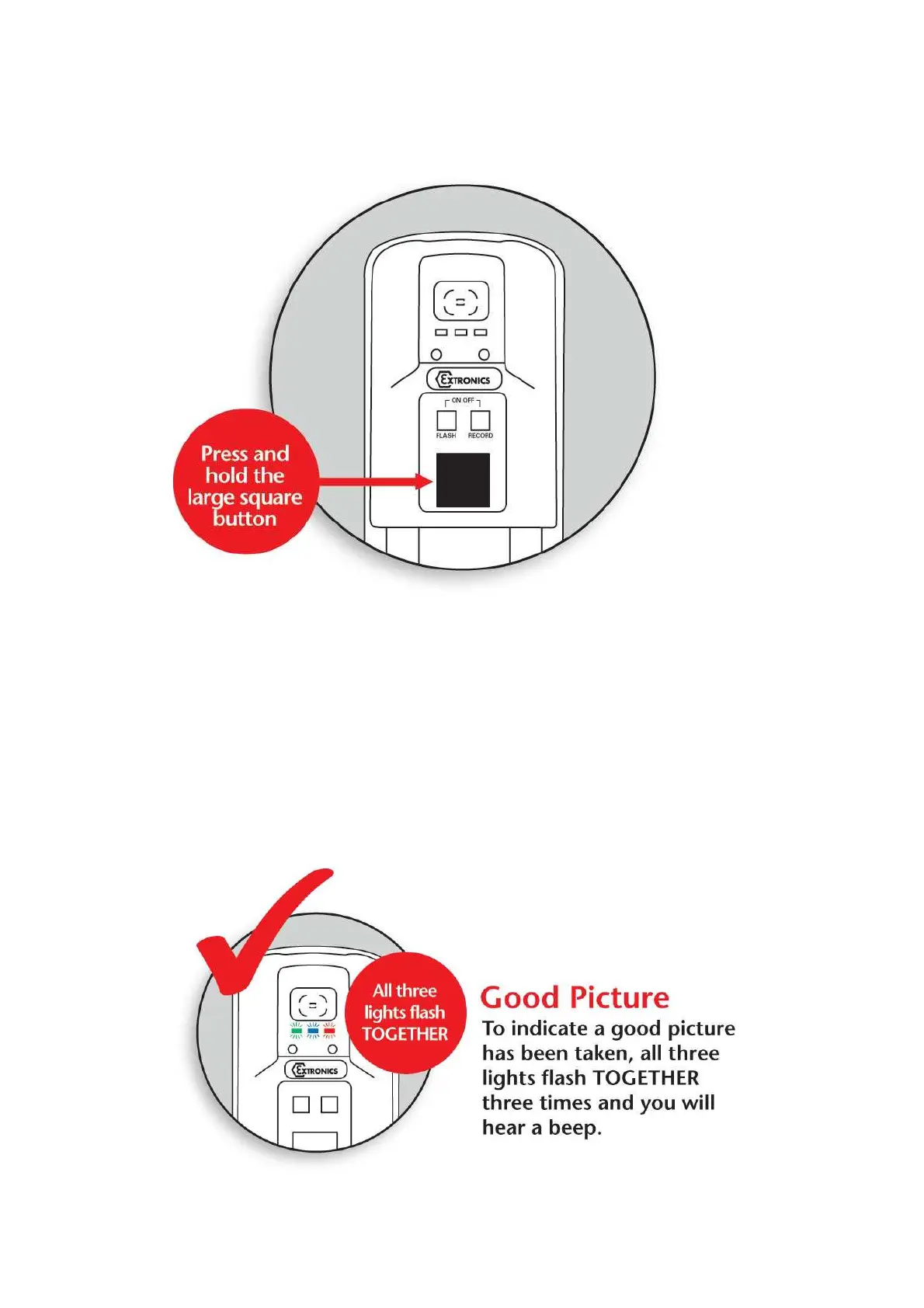 EXTRONICS

ON OFF

FLASH RECORD

Press and hold the large square button

EXTRONICS

All three lights flash TOGETHER

Good Picture

To indicate a good picture has been taken, all three lights flash TOGETHER three times and you will hear a beep.