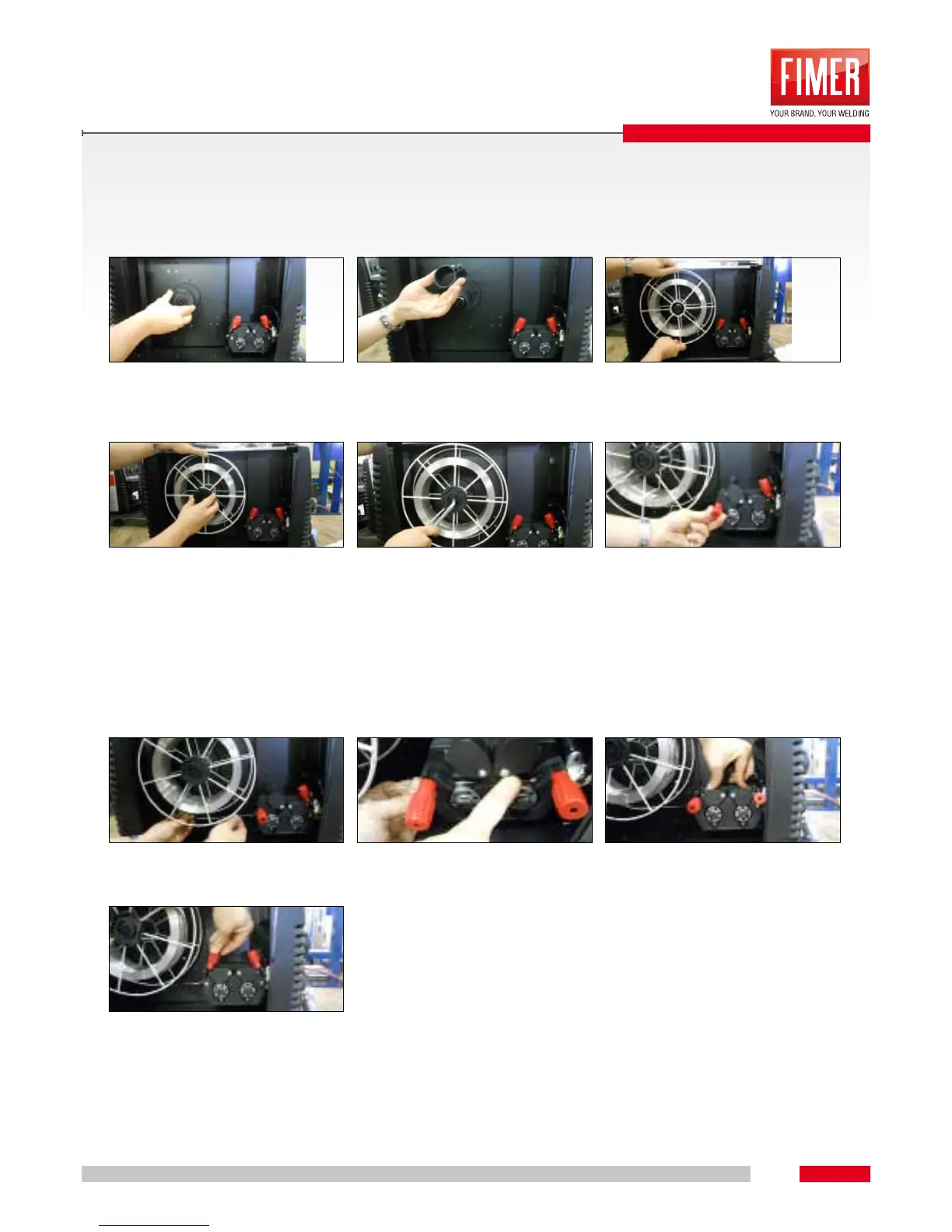 FIMER
YOUR BRAND, YOUR WELDING