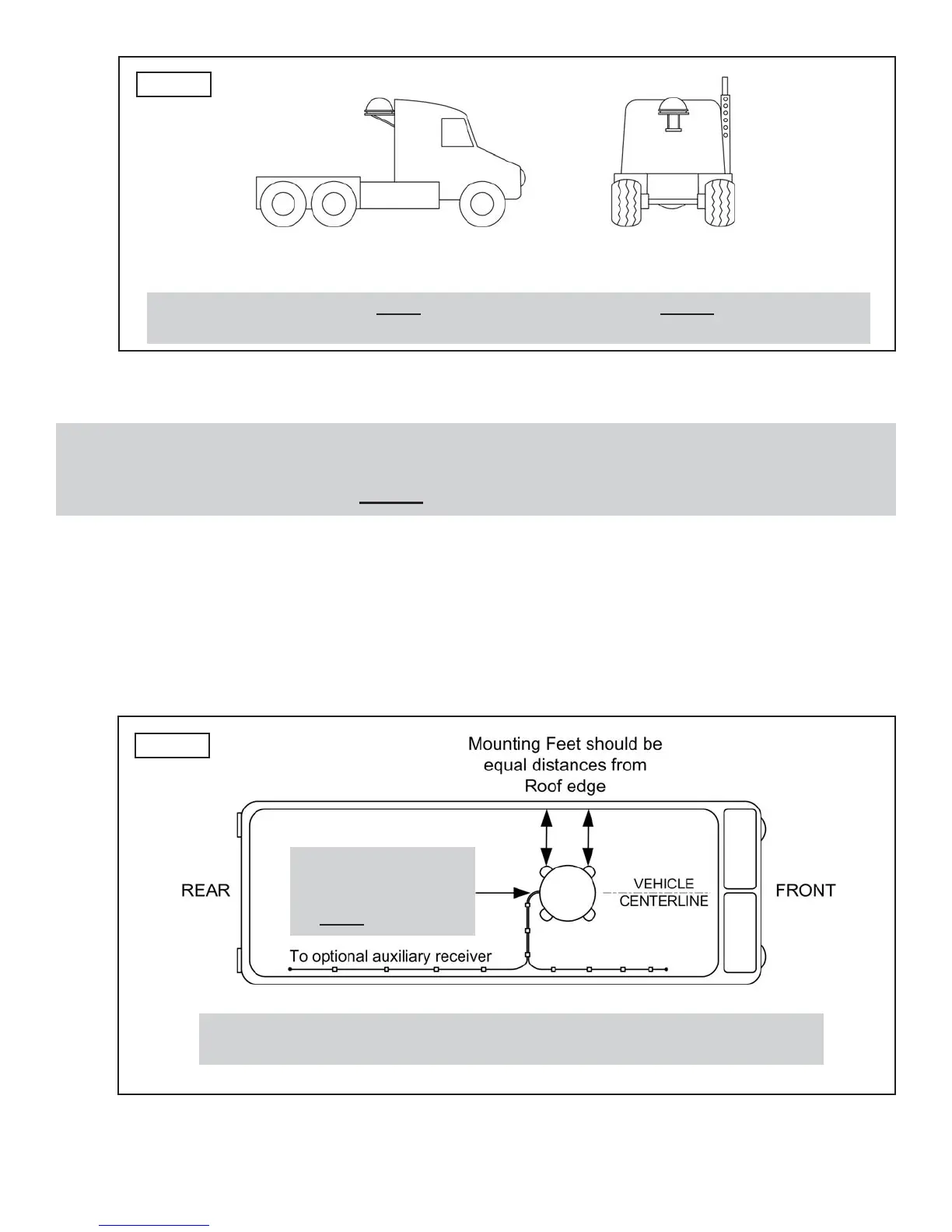 Mounting Feet should be equal distances from Roof edge

REAR

VEHICLE CENTERLINE

FRONT

To optional auxiliary receiver