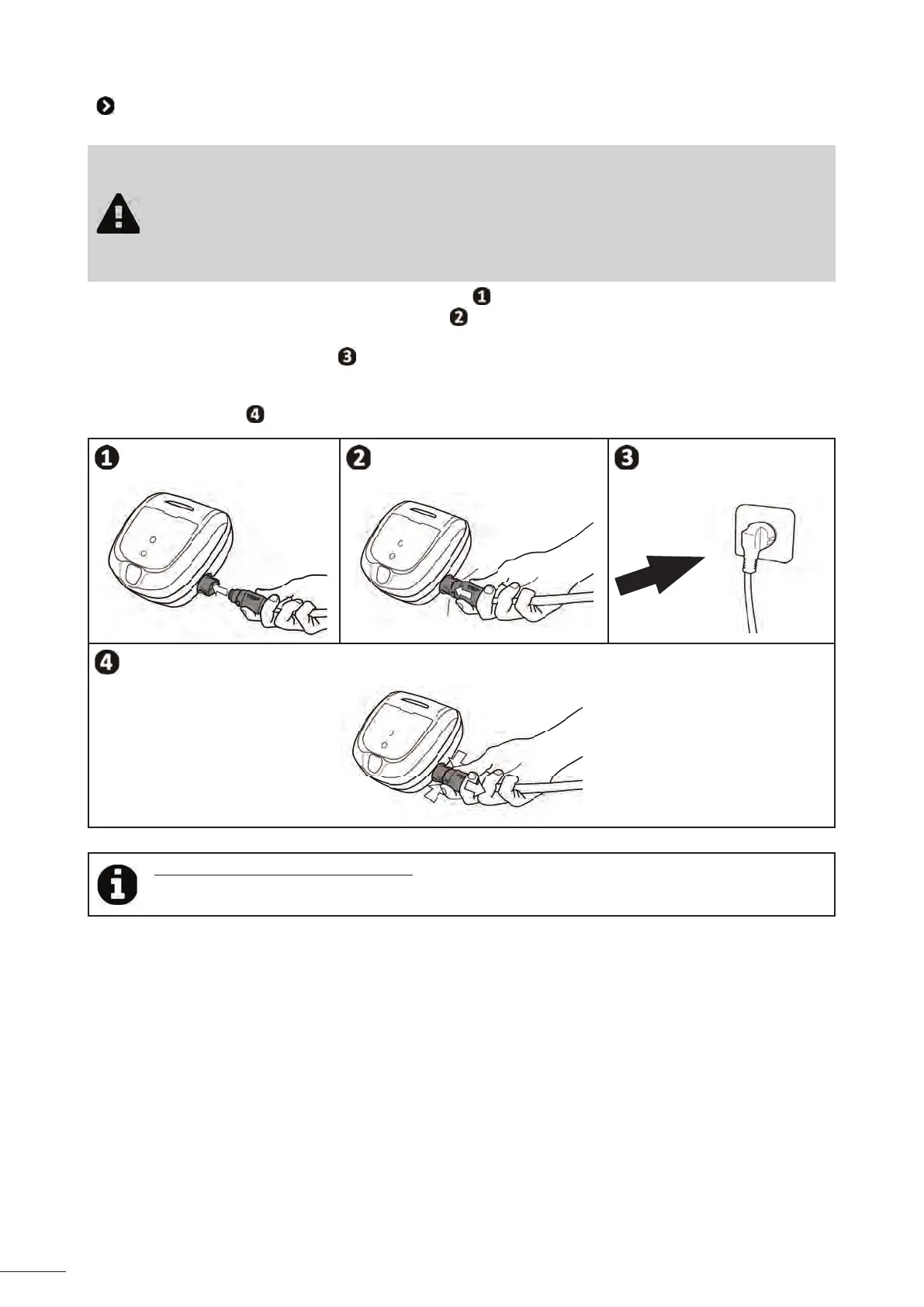 1
2
3
4

1
2
3
4