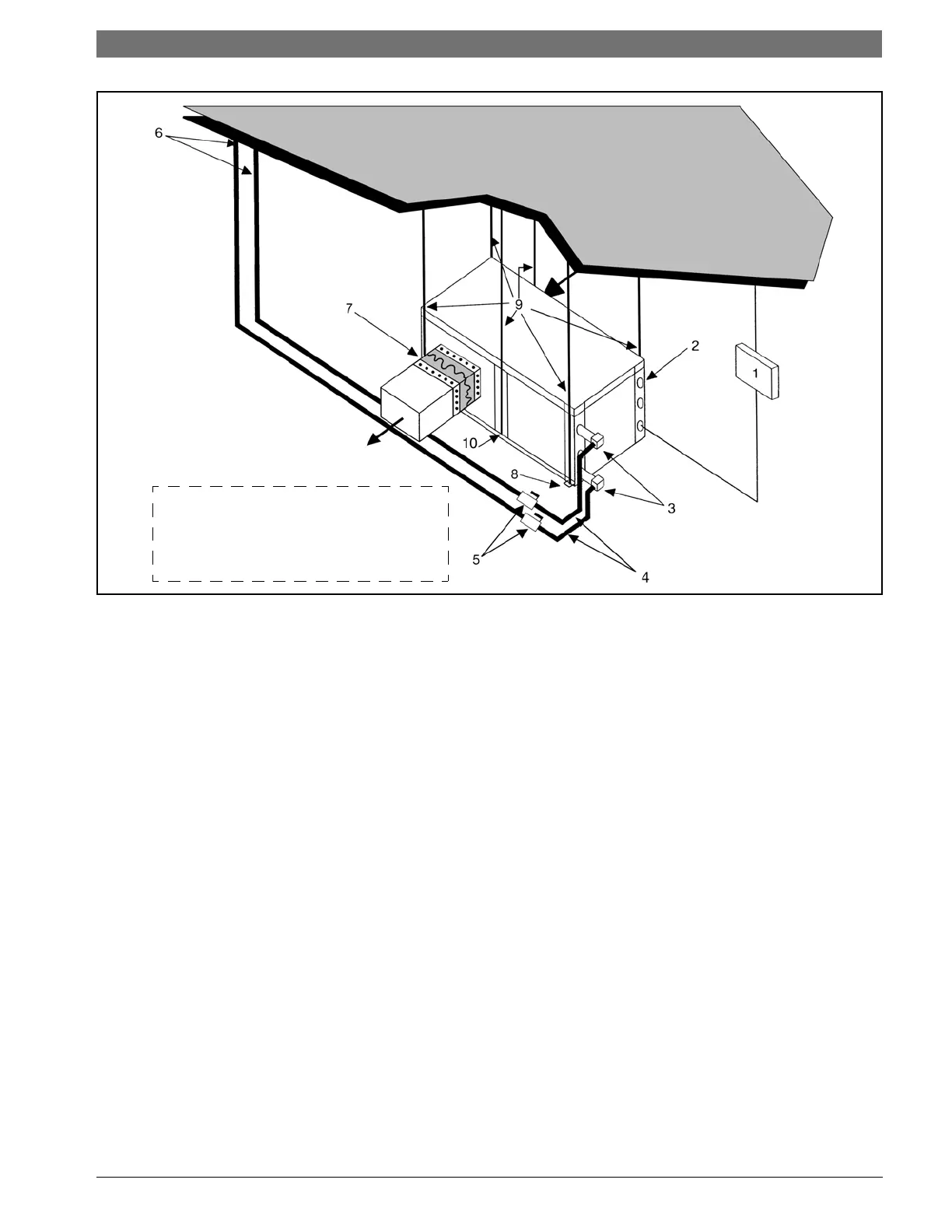 6
7
9
2
1
10
8
3
5
4