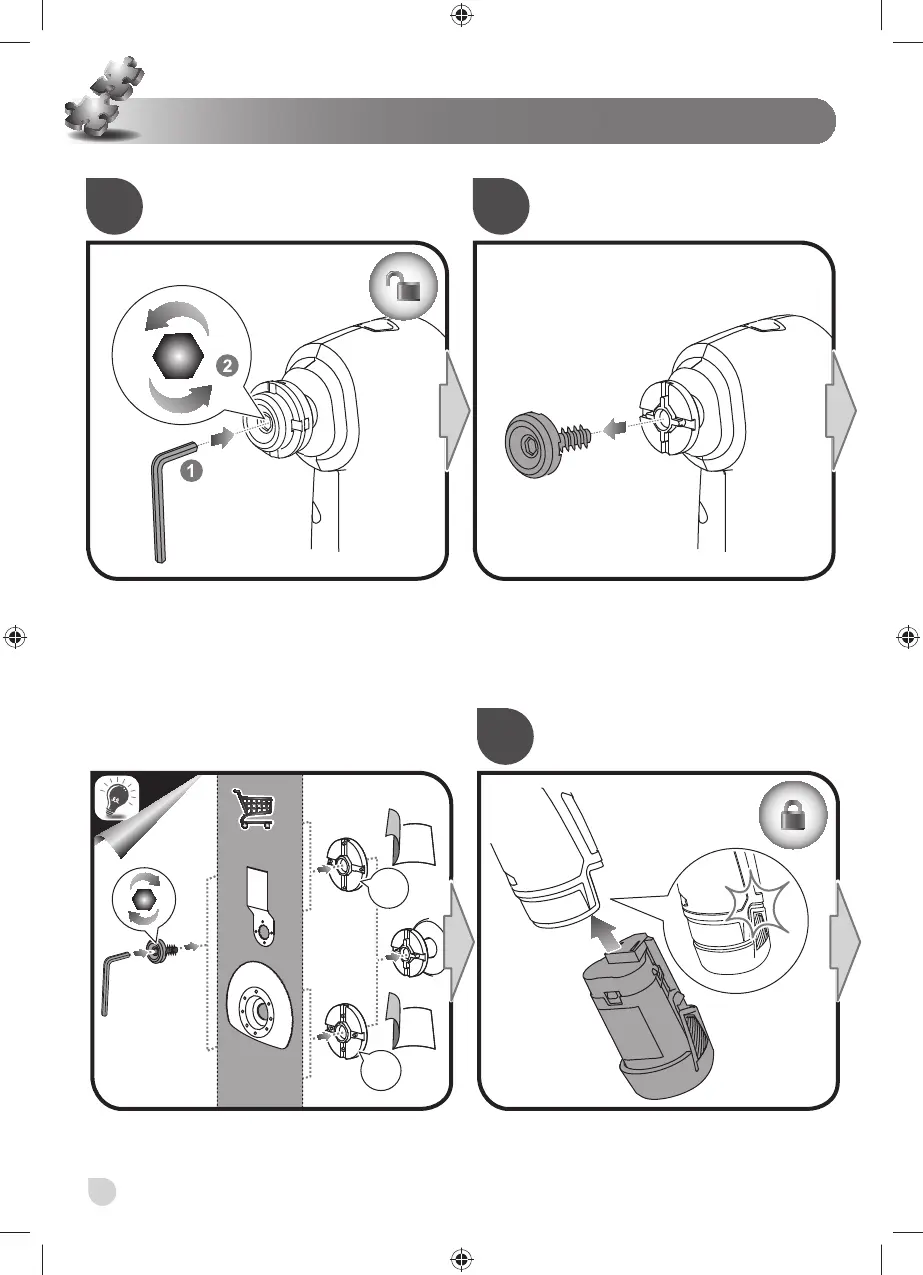 2

1