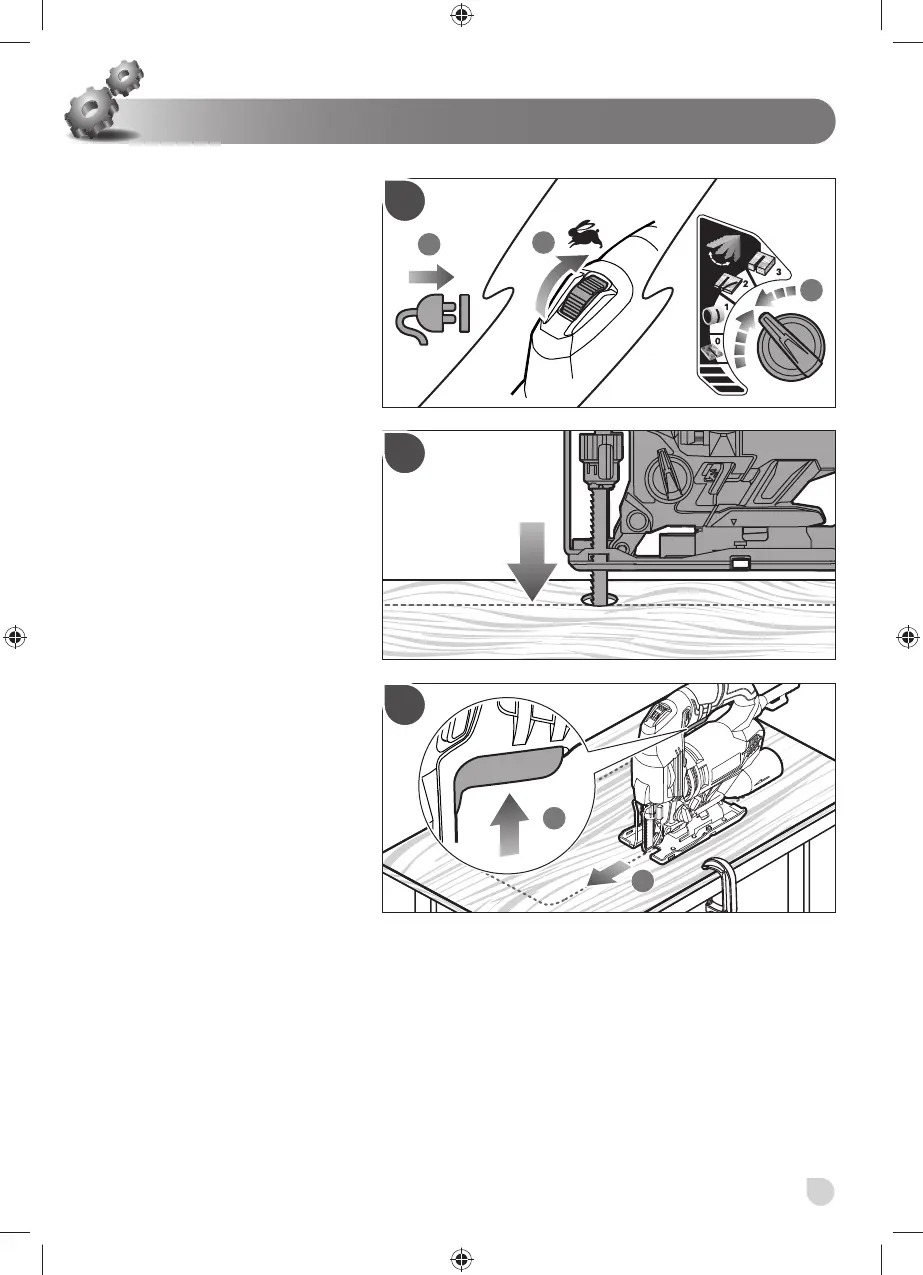 3
2
1
0