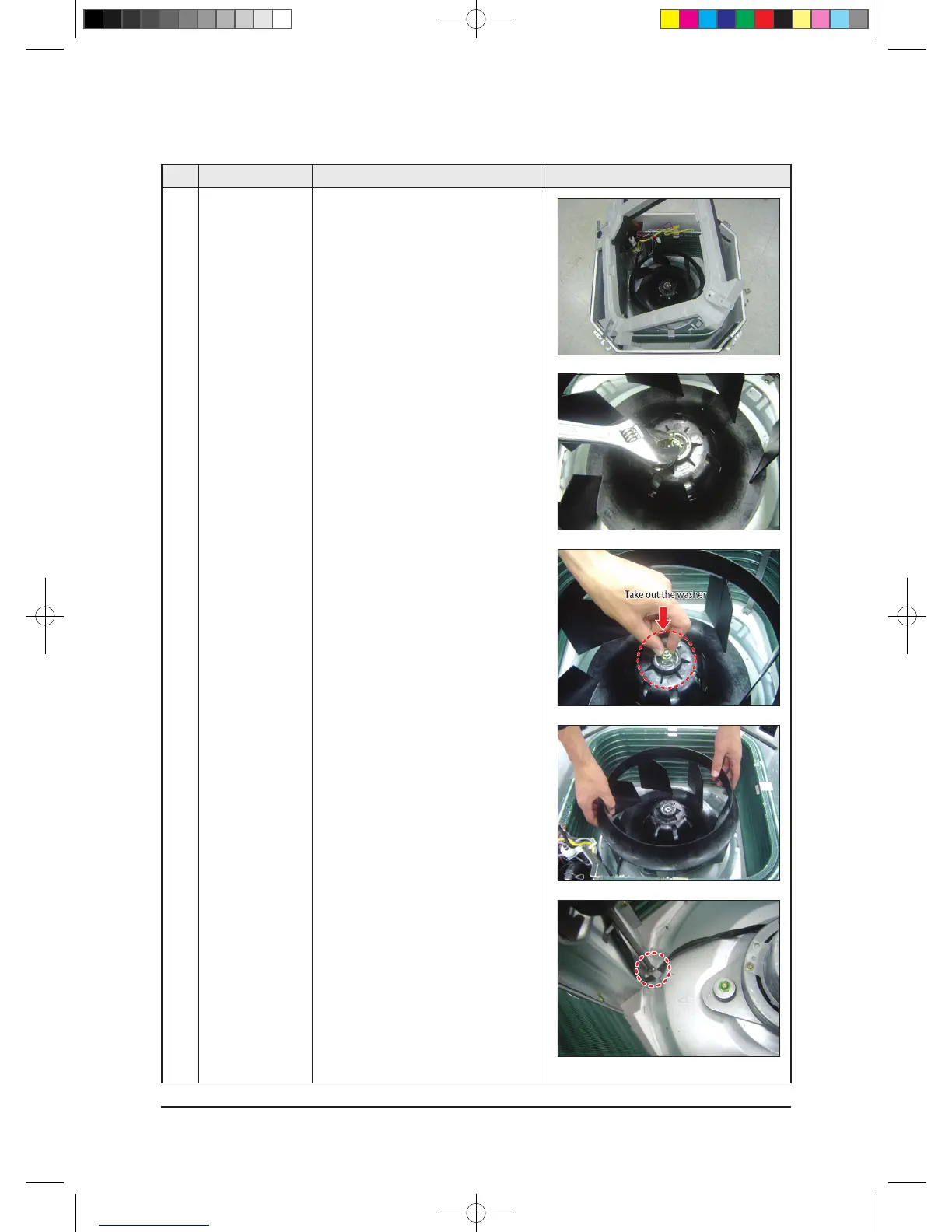 Take out the washer