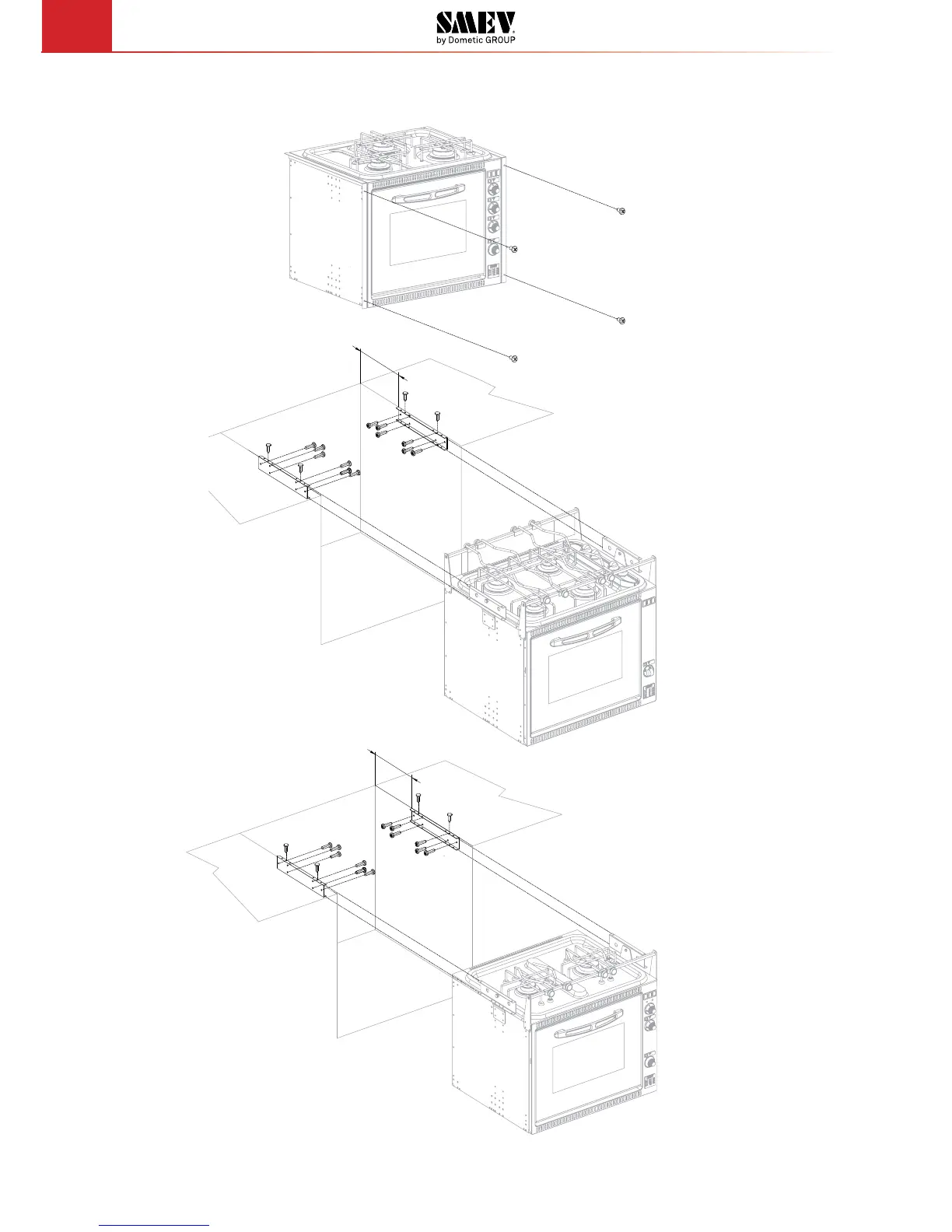 SMEV
by Dometic GROUP