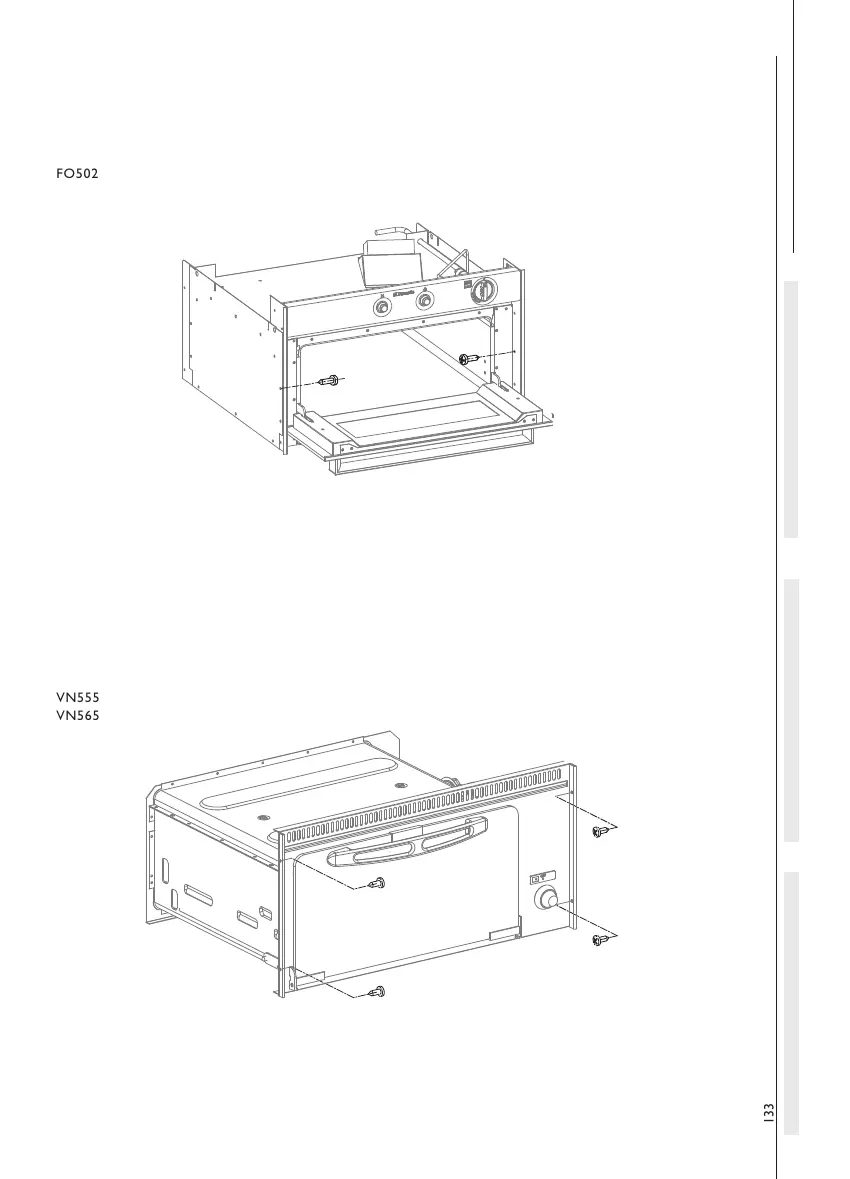 FO502

VN555
VN565

133