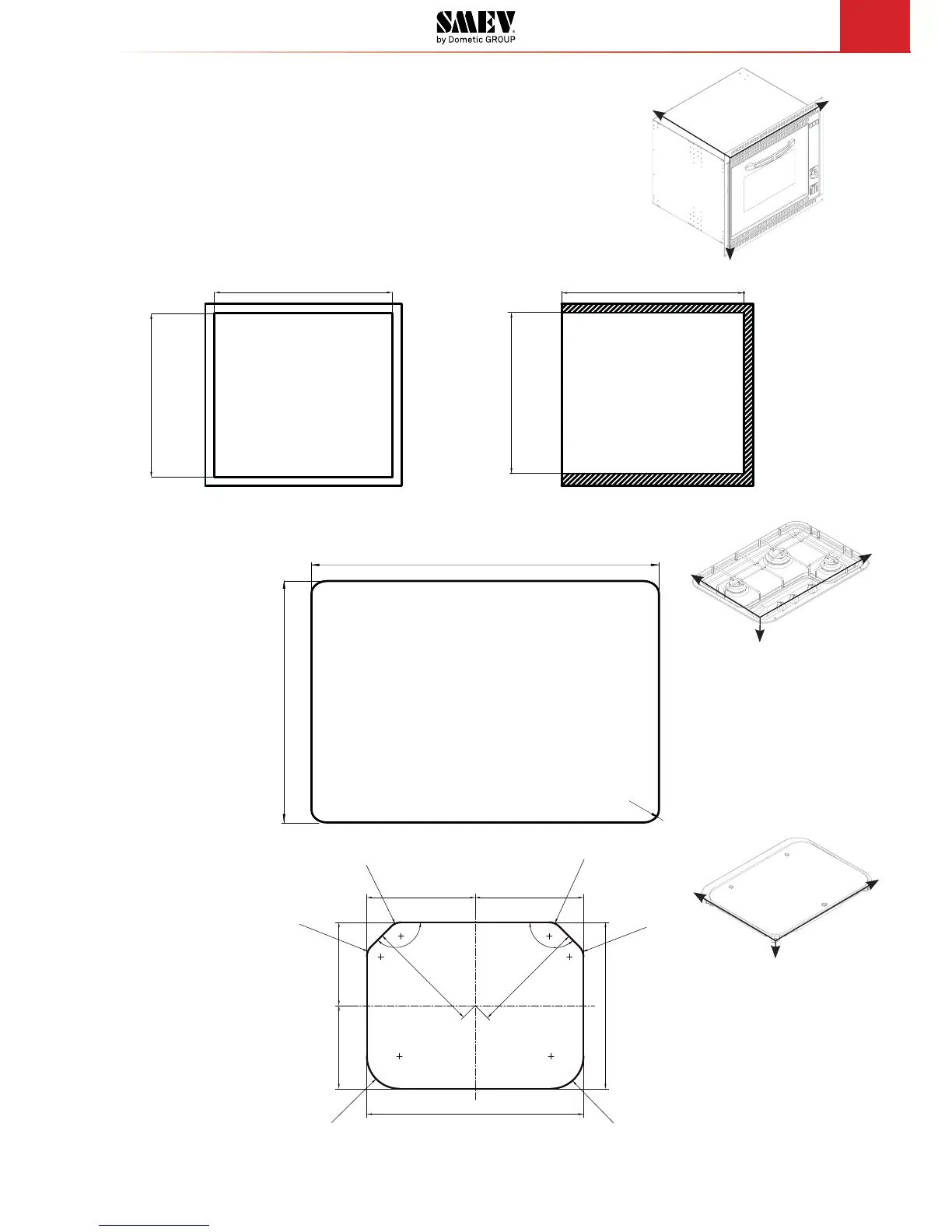 SMEV
by Dometic GROUP