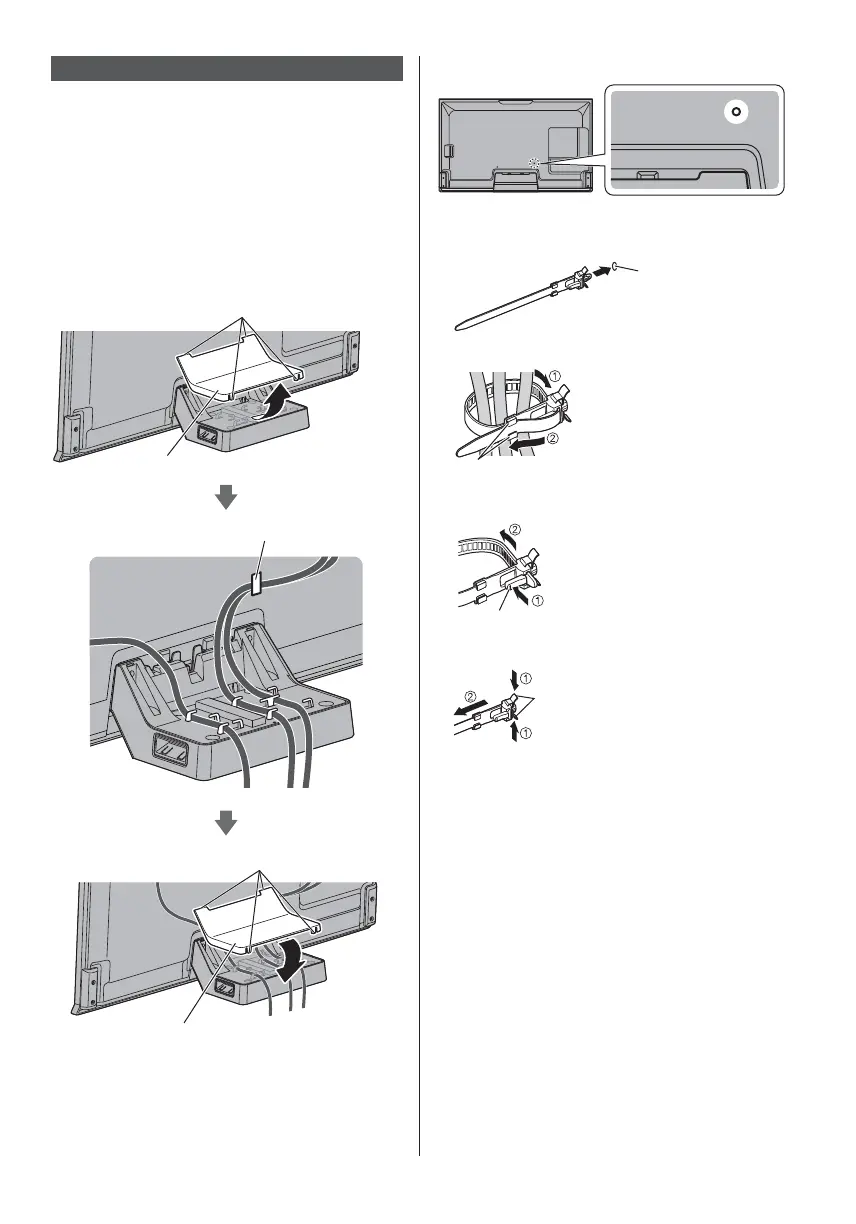 ①
②
②
①
①
②
①