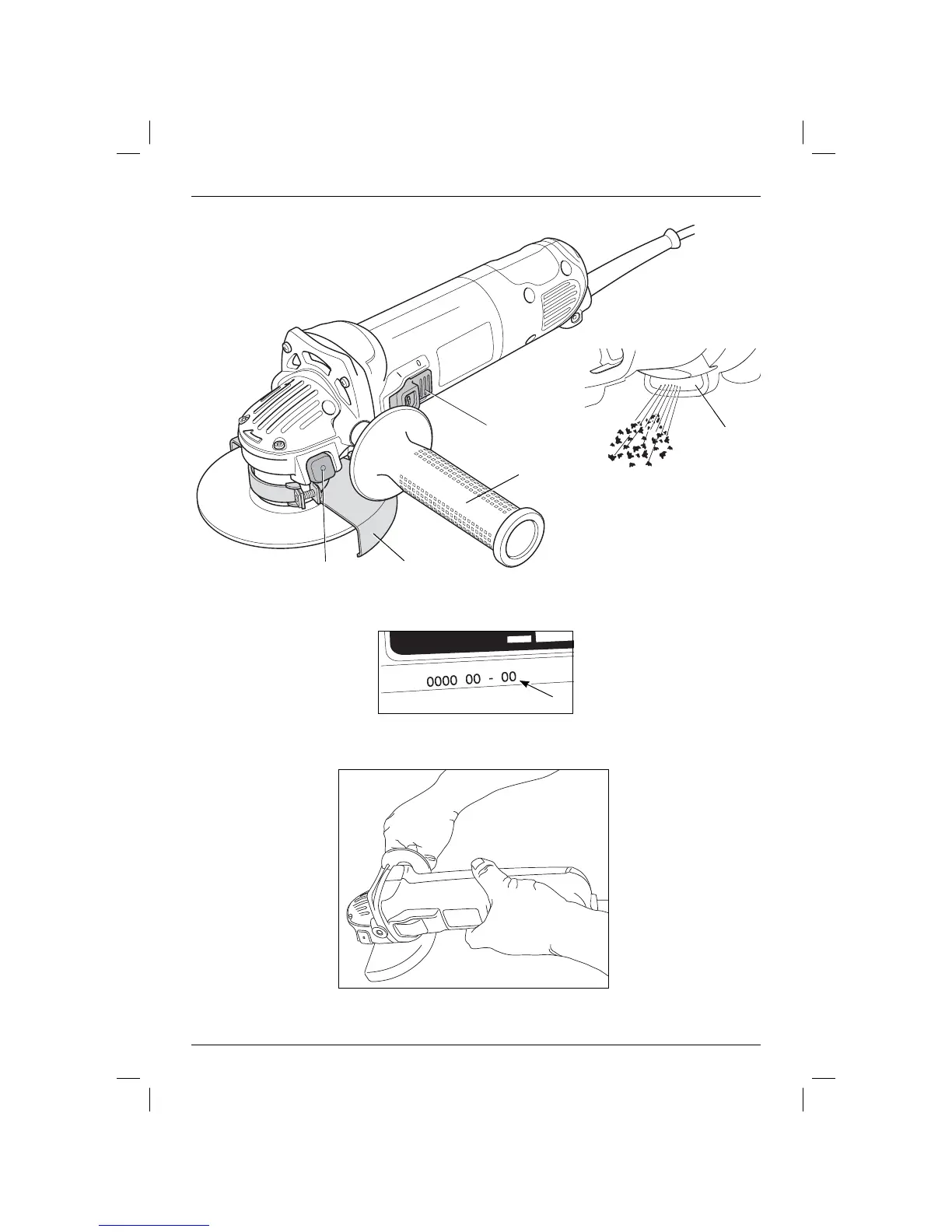 0000 00 - 00