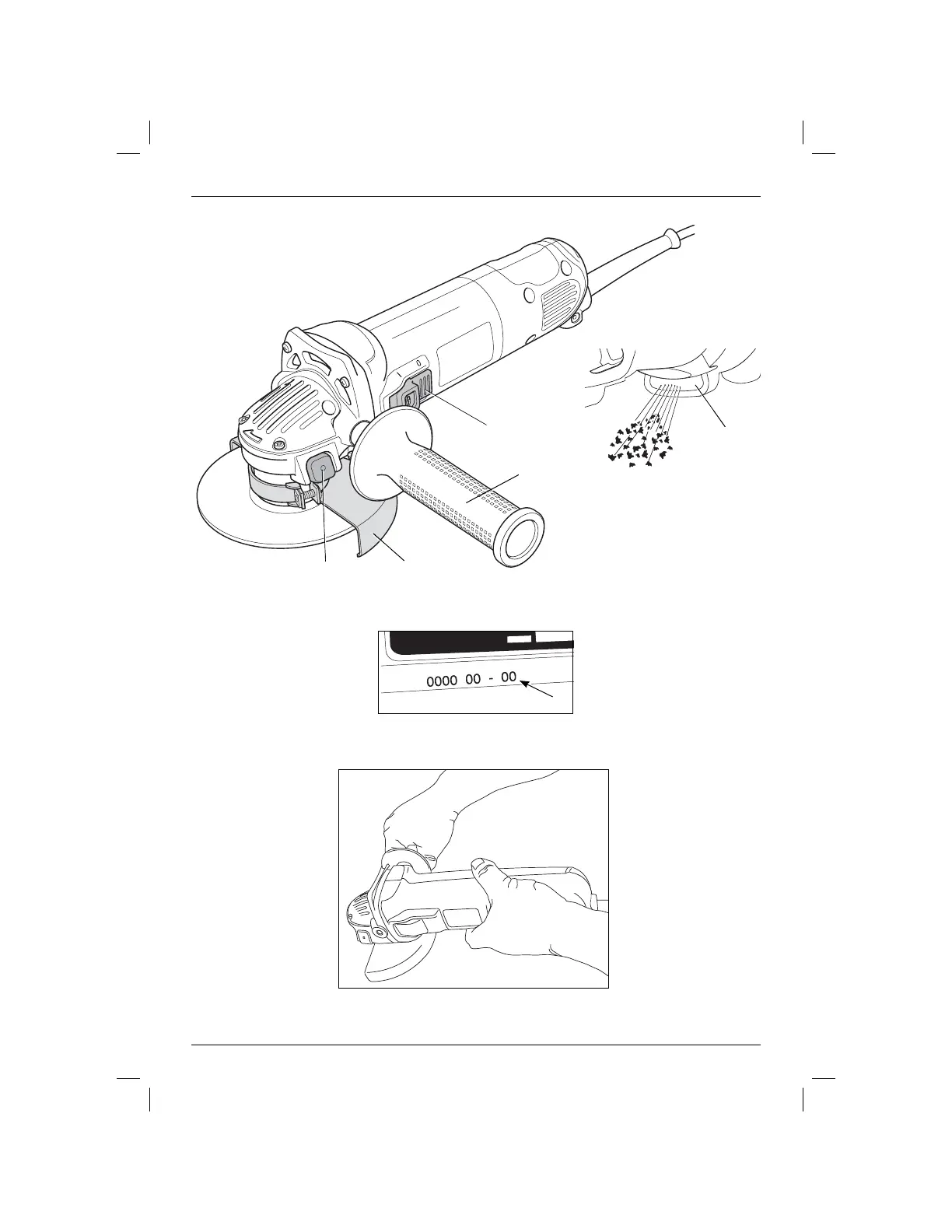 0000 00 - 00