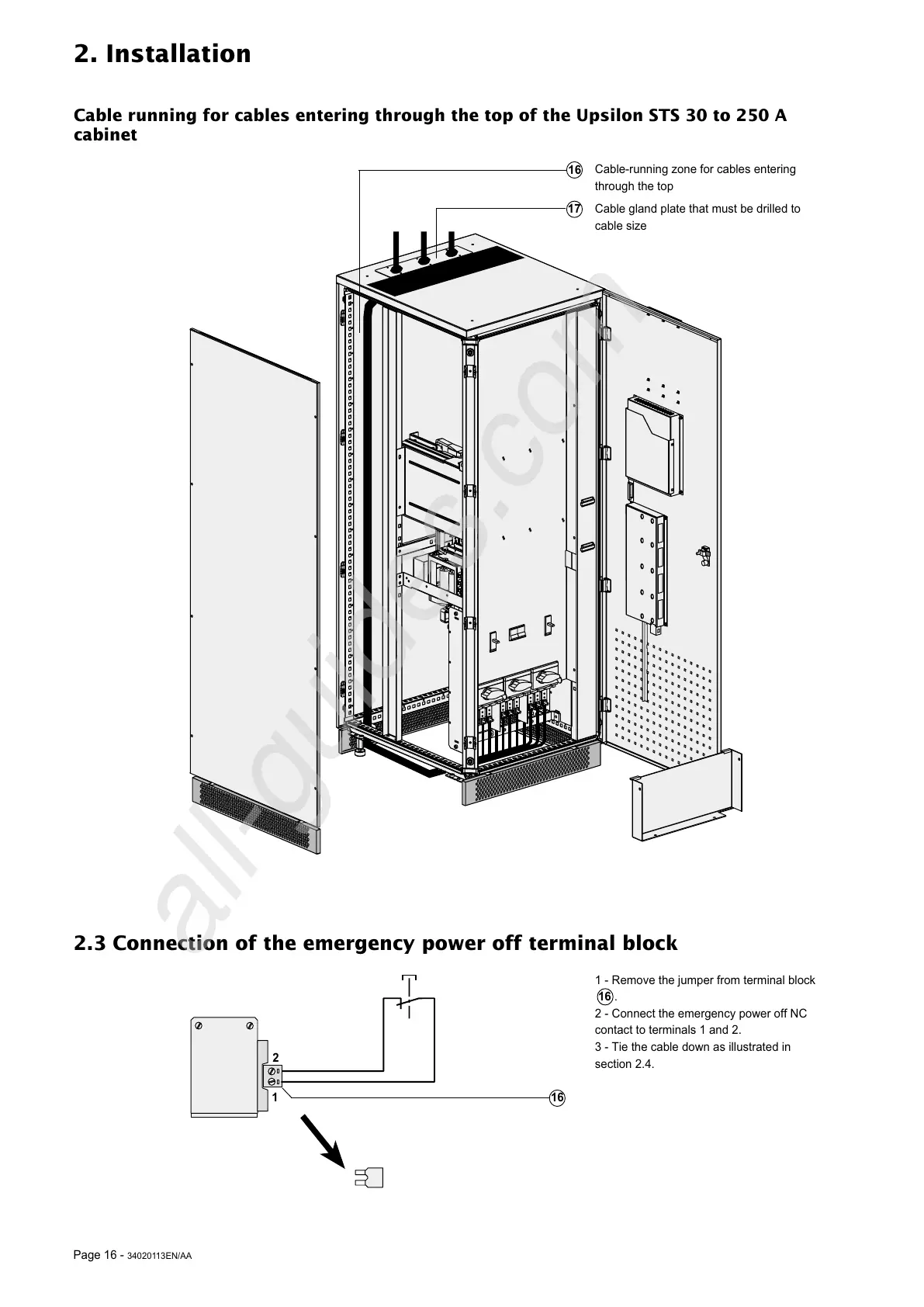 2. Installation

Cable running for cables entering through the top of the Upsilon STS 30 to 250 A cabinet

16 Cable-running zone for cables entering through the top

17 Cable gland plate that must be drilled to cable size

all-guides.com

2.3 Connection of the emergency power off terminal block

2

1

16

1 - Remove the jumper from terminal block 16.
2 - Connect the emergency power off NC contact to terminals 1 and 2.
3 - Tie the cable down as illustrated in section 2.4.

Page 16 - 34020113EN/AA