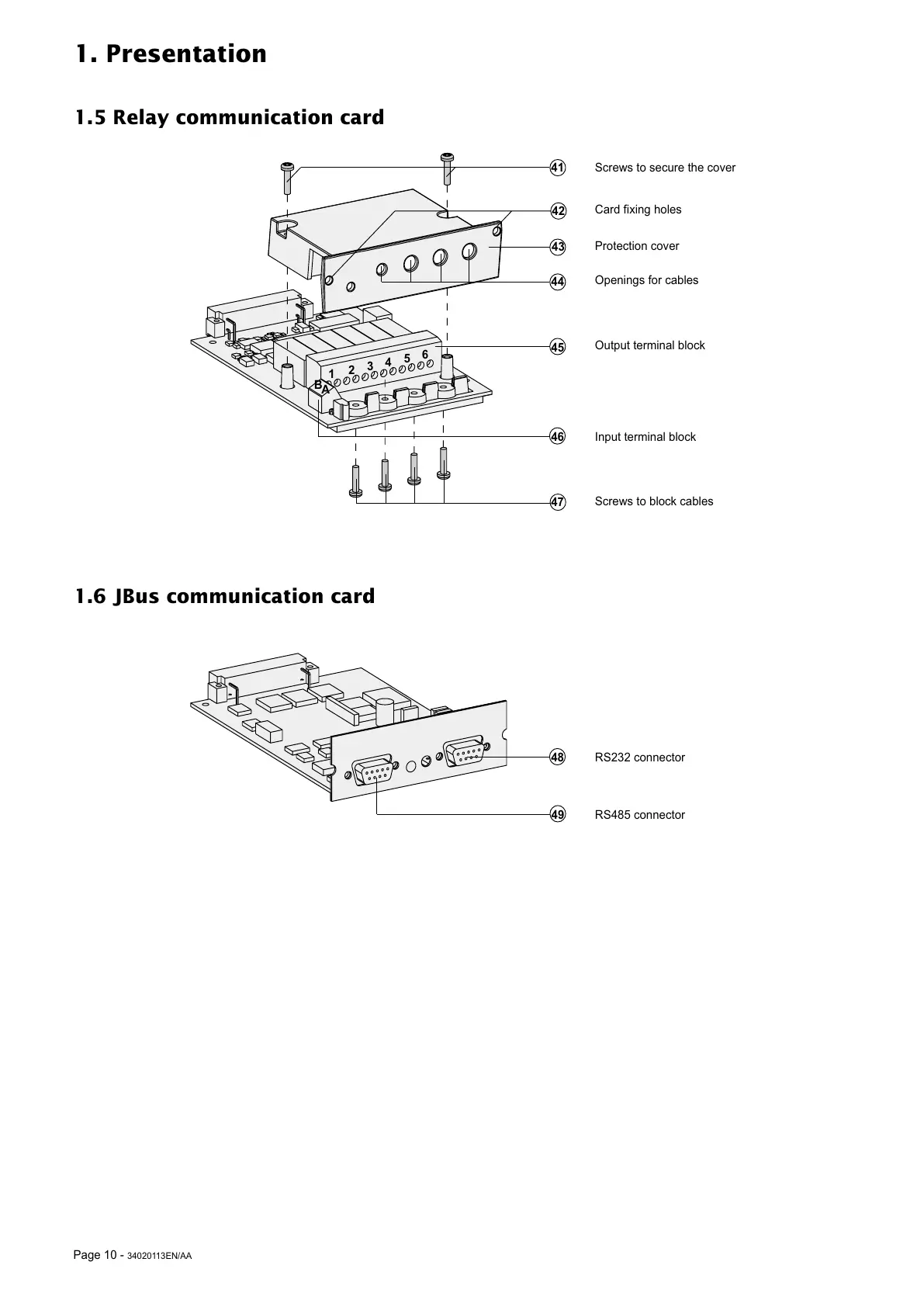 1. Presentation

1.5 Relay communication card

41 Screws to secure the cover

42 Card fixing holes

43 Protection cover

44 Openings for cables

45 Output terminal block

1 2 3 4 5 6
B A

46 Input terminal block

47 Screws to block cables

1.6 JBus communication card

48 RS232 connector

49 RS485 connector

Page 10 - 34020113EN/AA