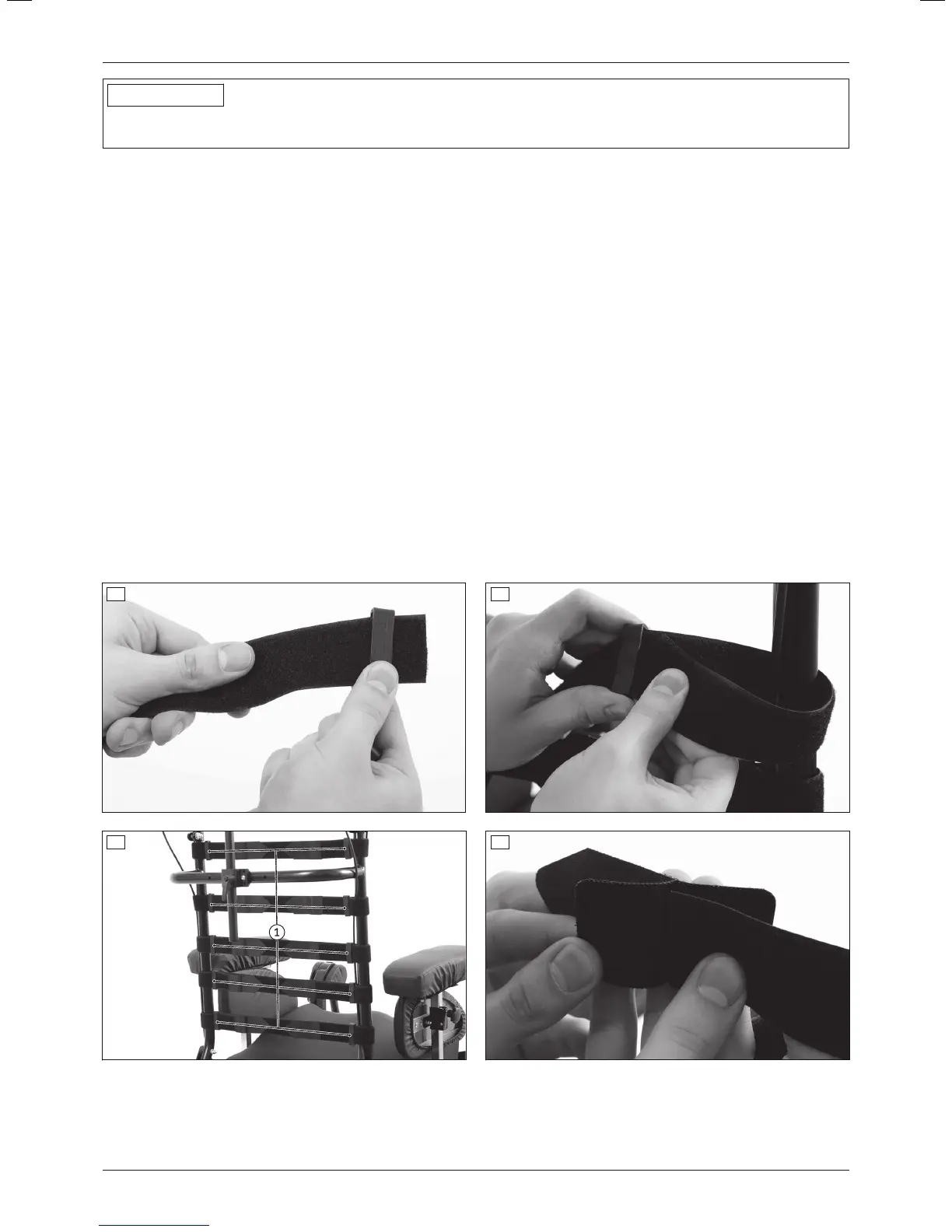 1