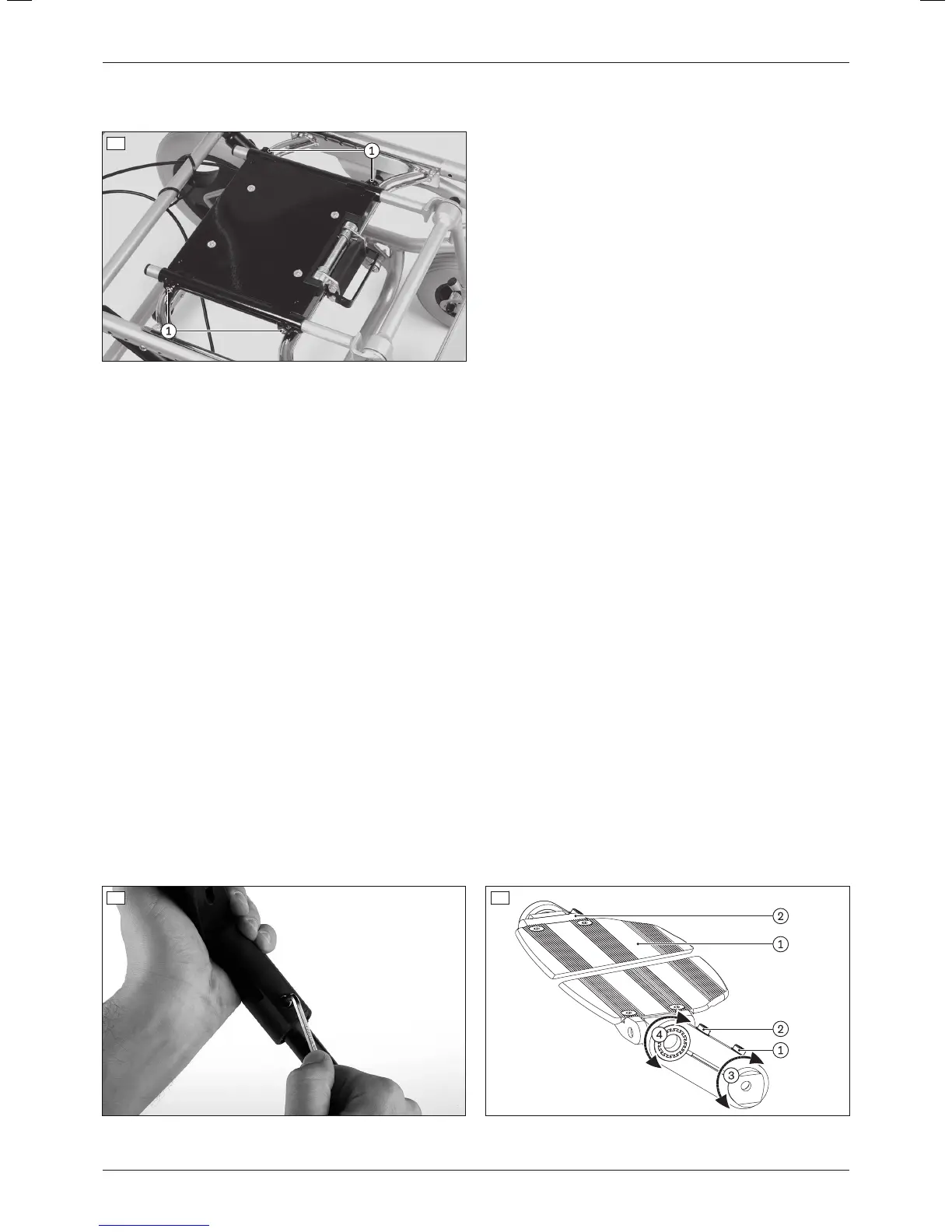 1

1

2

1

2

1

4

3