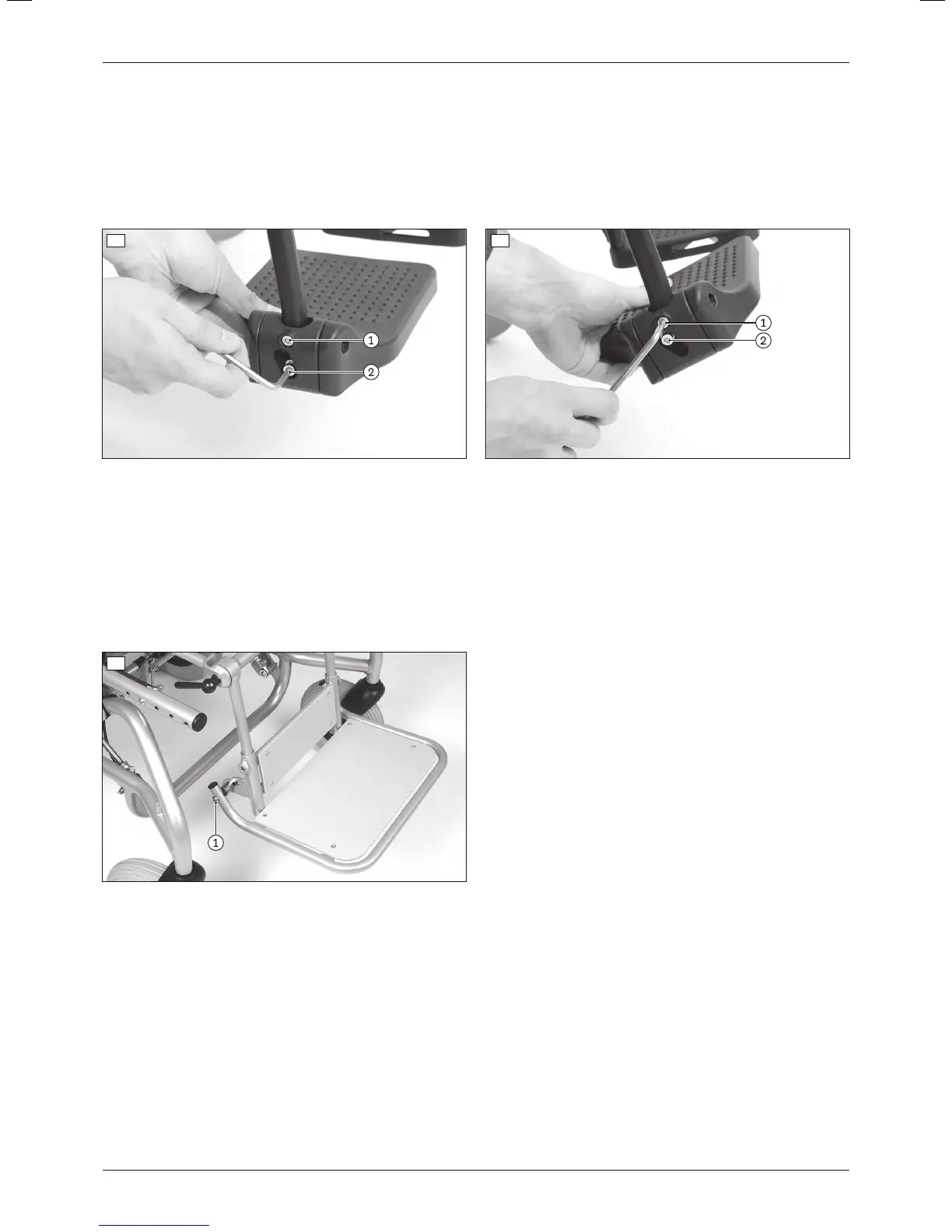 ①
②

①
②

①