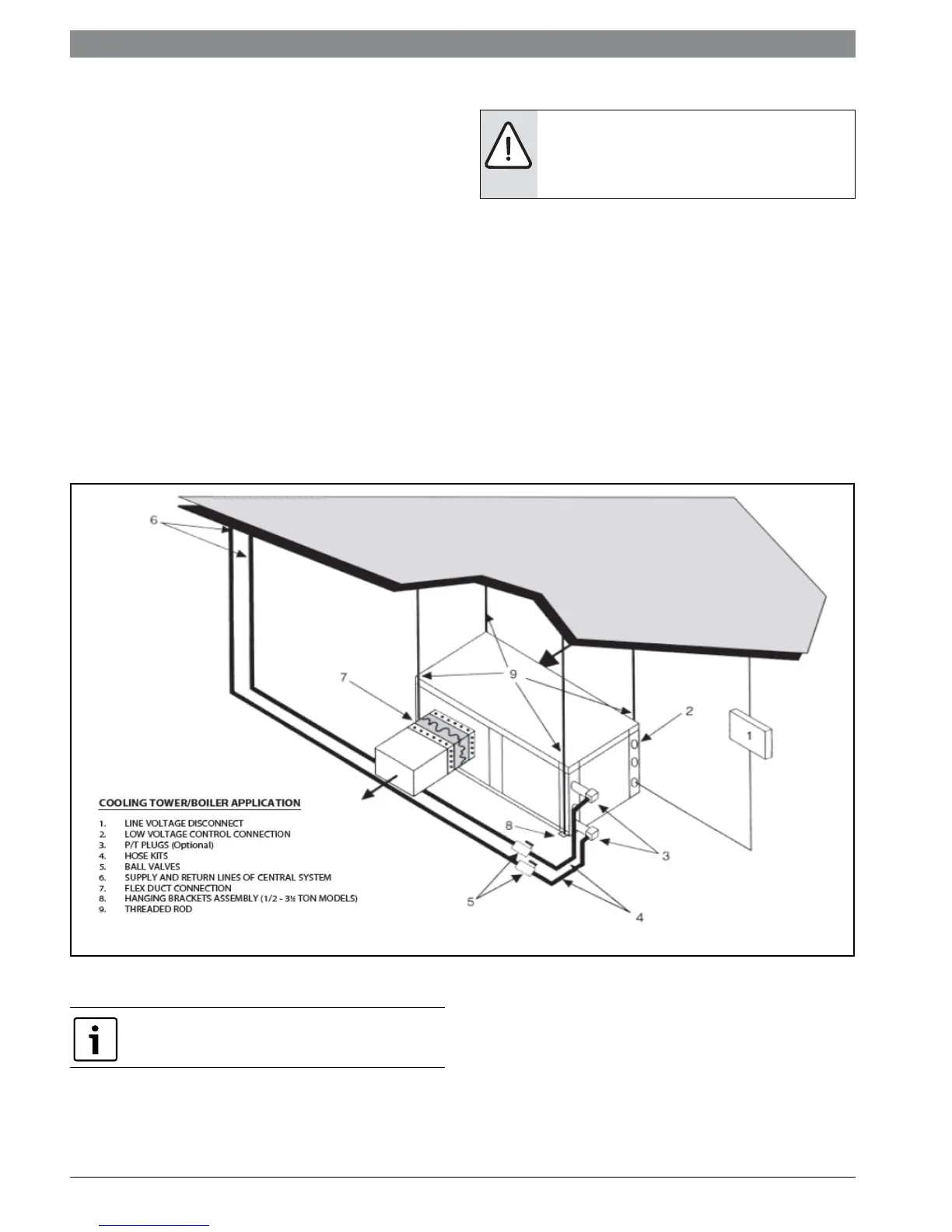 6

7

9

2

1

8

3

5

4

COOLING TOWER/BOILER APPLICATION

1. LINE VOLTAGE DISCONNECT
2. LOW VOLTAGE CONTROL CONNECTION
3. P/T PLUGS (Optional)
4. HOSE KITS
5. BALL VALVES
6. SUPPLY AND RETURN LINES OF CENTRAL SYSTEM
7. FLEX DUCT CONNECTION
8. HANGING BRACKETS ASSEMBLY (1/2 - 3½ TON MODELS)
9. THREADED ROD