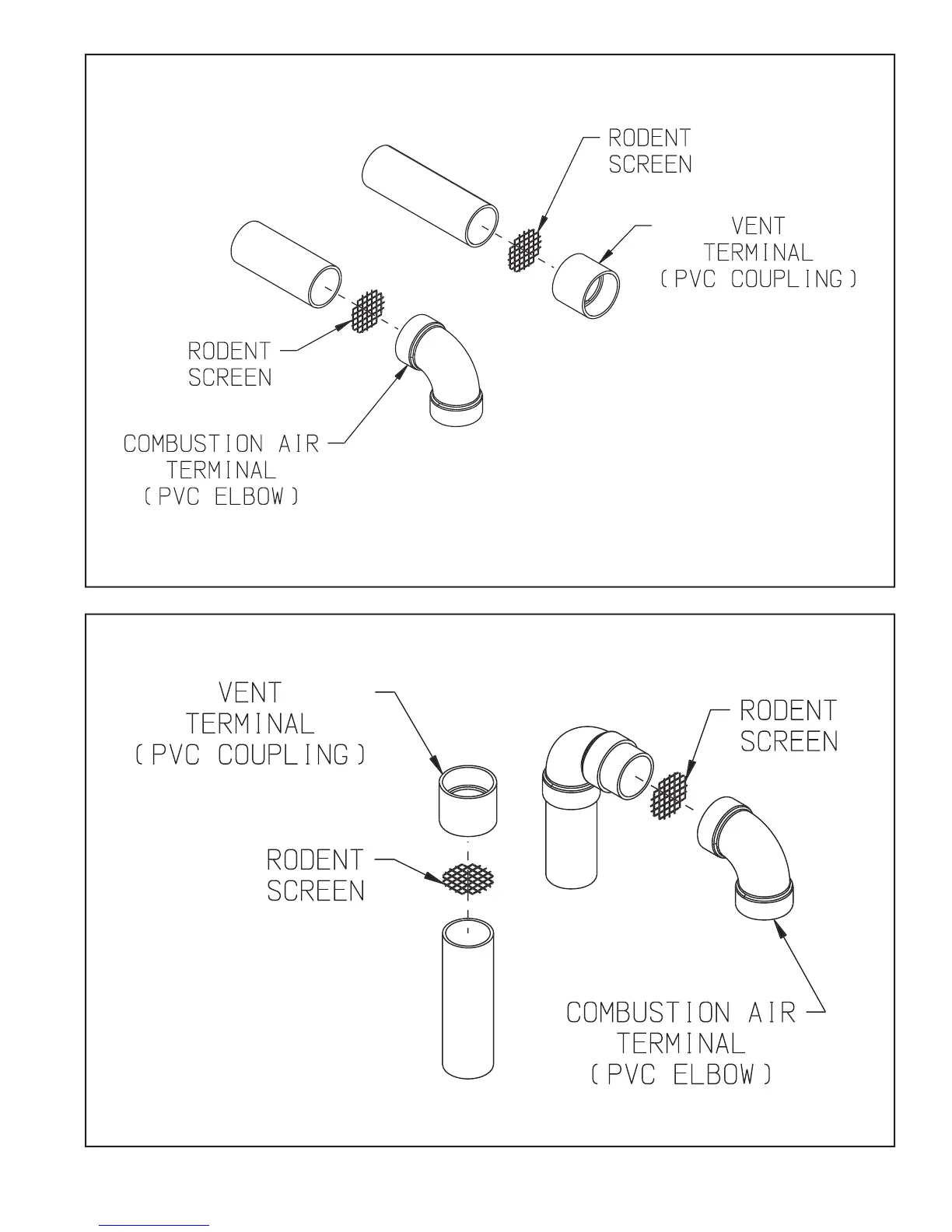 RODENT SCREEN

VENT TERMINAL (PVC COUPLING)

RODENT SCREEN

COMBUSTION AIR TERMINAL (PVC ELBOW)

VENT TERMINAL (PVC COUPLING)

RODENT SCREEN

RODENT SCREEN

COMBUSTION AIR TERMINAL (PVC ELBOW)