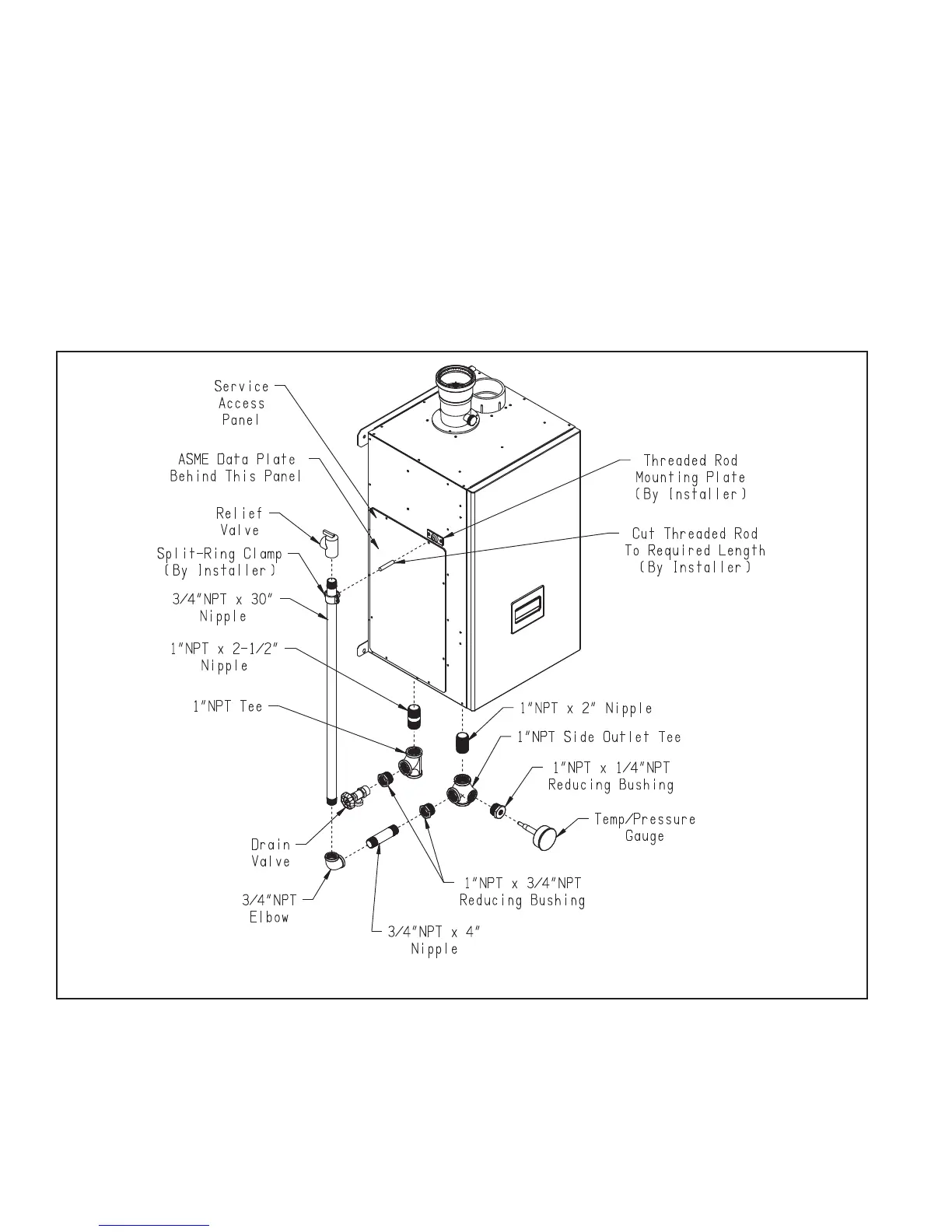 Service Access Panel

ASME Data Plate Behind This Panel

Relief Valve

Split-Ring Clamp (By Installer)

3/4"NPT x 30" Nipple

1"NPT x 2-1/2" Nipple

1"NPT Tee

Drain Valve

3/4"NPT Elbow

3/4"NPT x 4" Nipple

1"NPT x 3/4"NPT Reducing Bushing

Threaded Rod Mounting Plate (By Installer)

Cut Threaded Rod To Required Length (By Installer)

1"NPT x 2" Nipple

1"NPT Side Outlet Tee

1"NPT x 1/4"NPT Reducing Bushing

Temp/Pressure Gauge