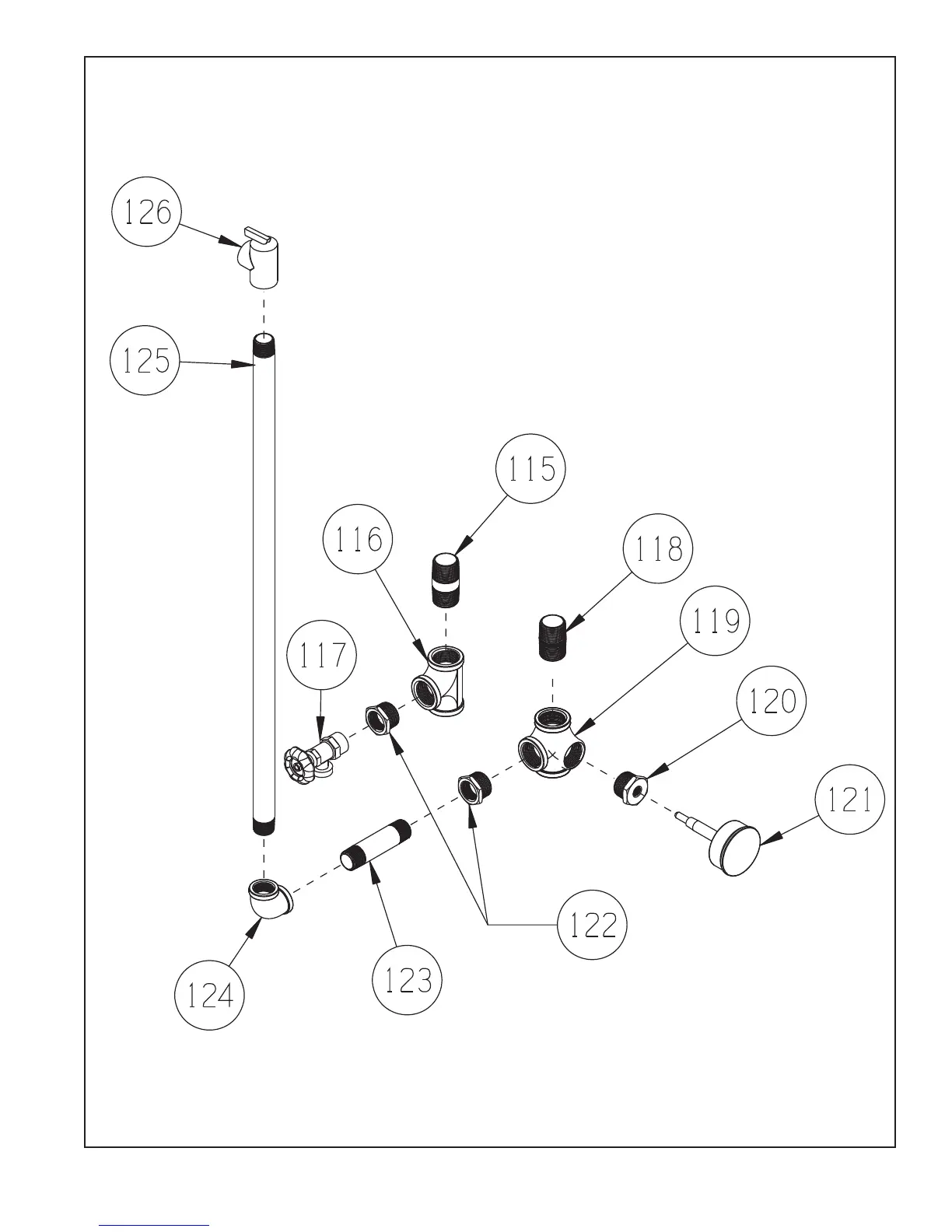 126

125

115

116

118

119

117

120

121

122

123

124