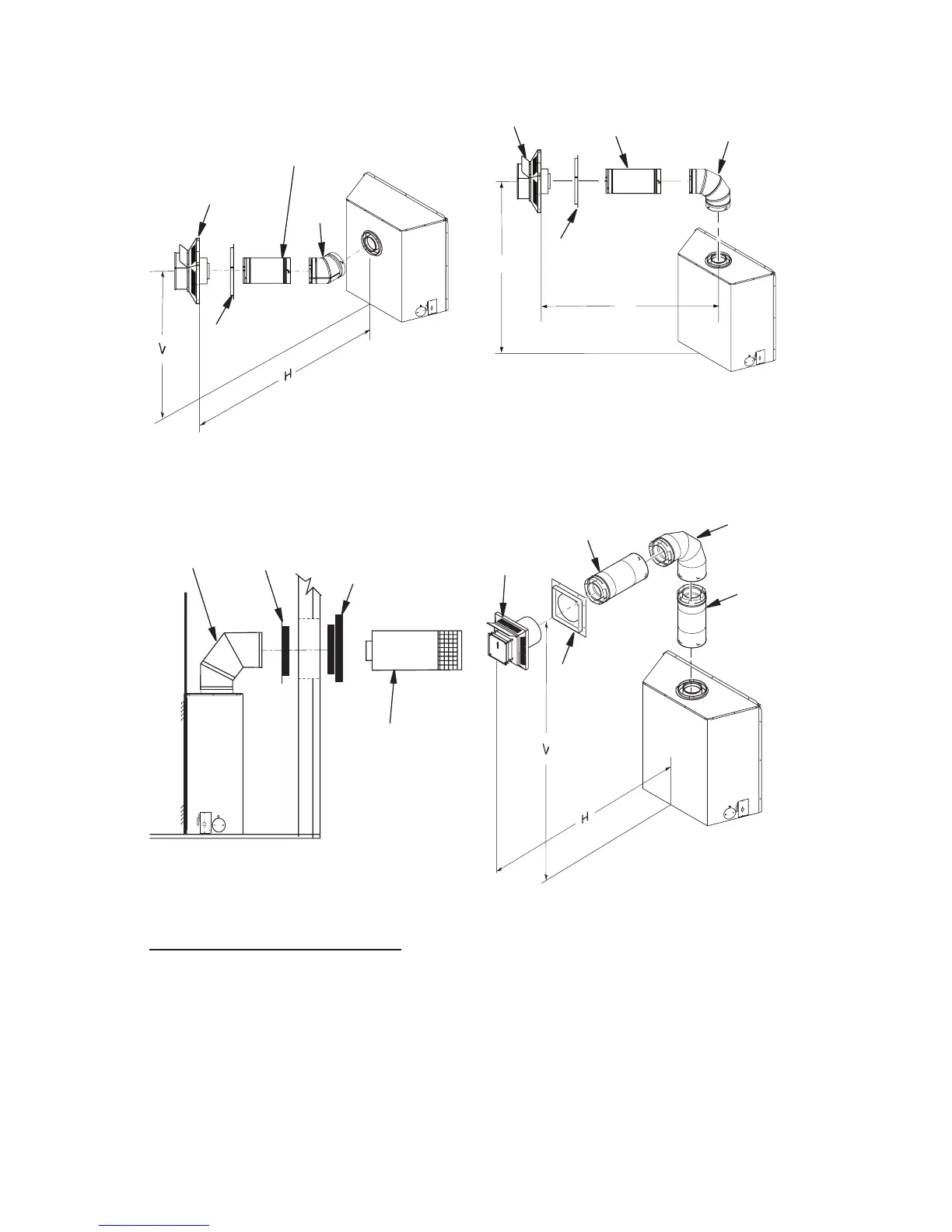 V

H

V

H