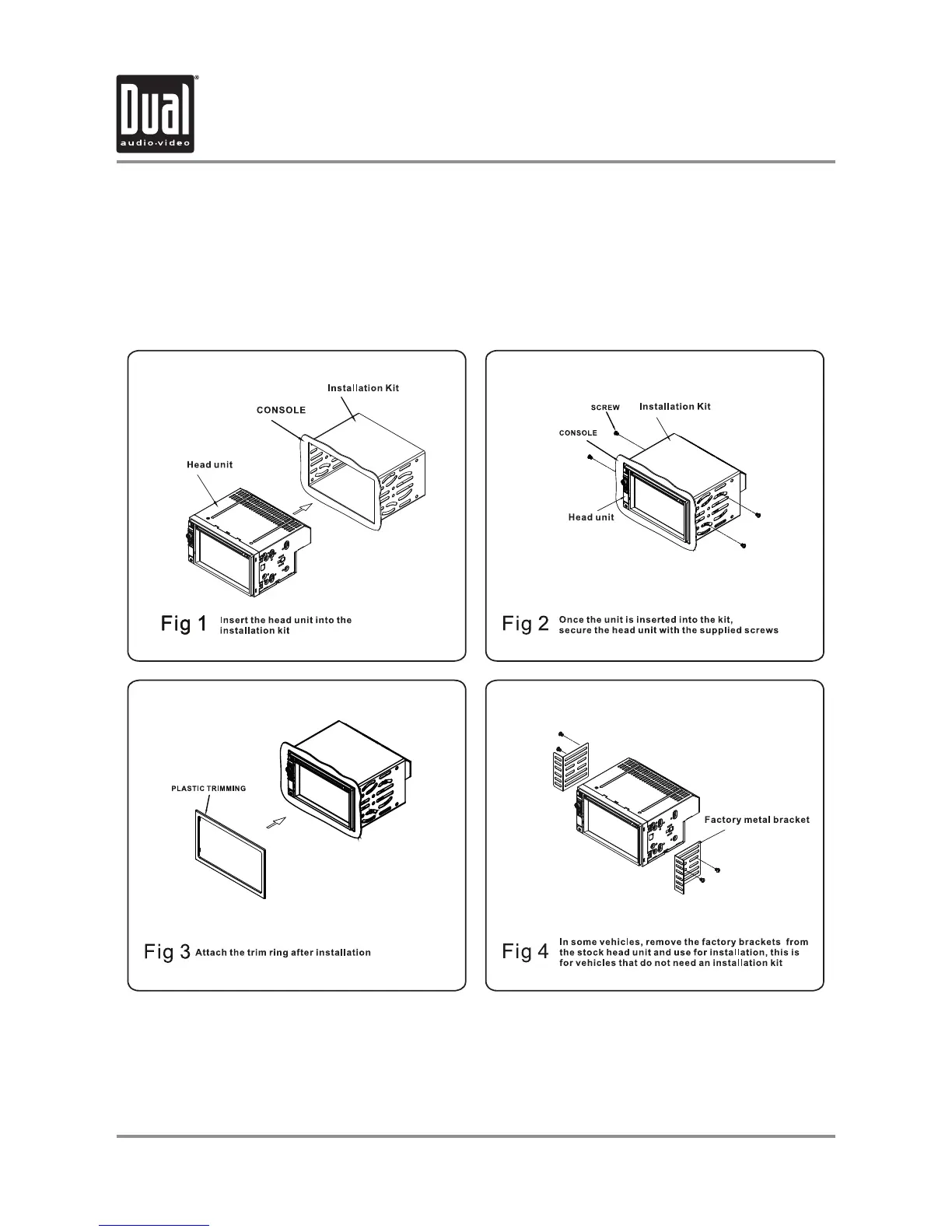 Dual®
audio·video

Installation Kit
CONSOLE
Head unit

Fig 1 Insert the head unit into the installation kit

SCREW
Installation Kit
CONSOLE
Head unit

Fig 2 Once the unit is inserted into the kit, secure the head unit with the supplied screws

PLASTIC TRIMMING

Fig 3 Attach the trim ring after installation

Factory metal bracket

Fig 4 In some vehicles, remove the factory brackets from the stock head unit and use for installation, this is for vehicles that do not need an installation kit