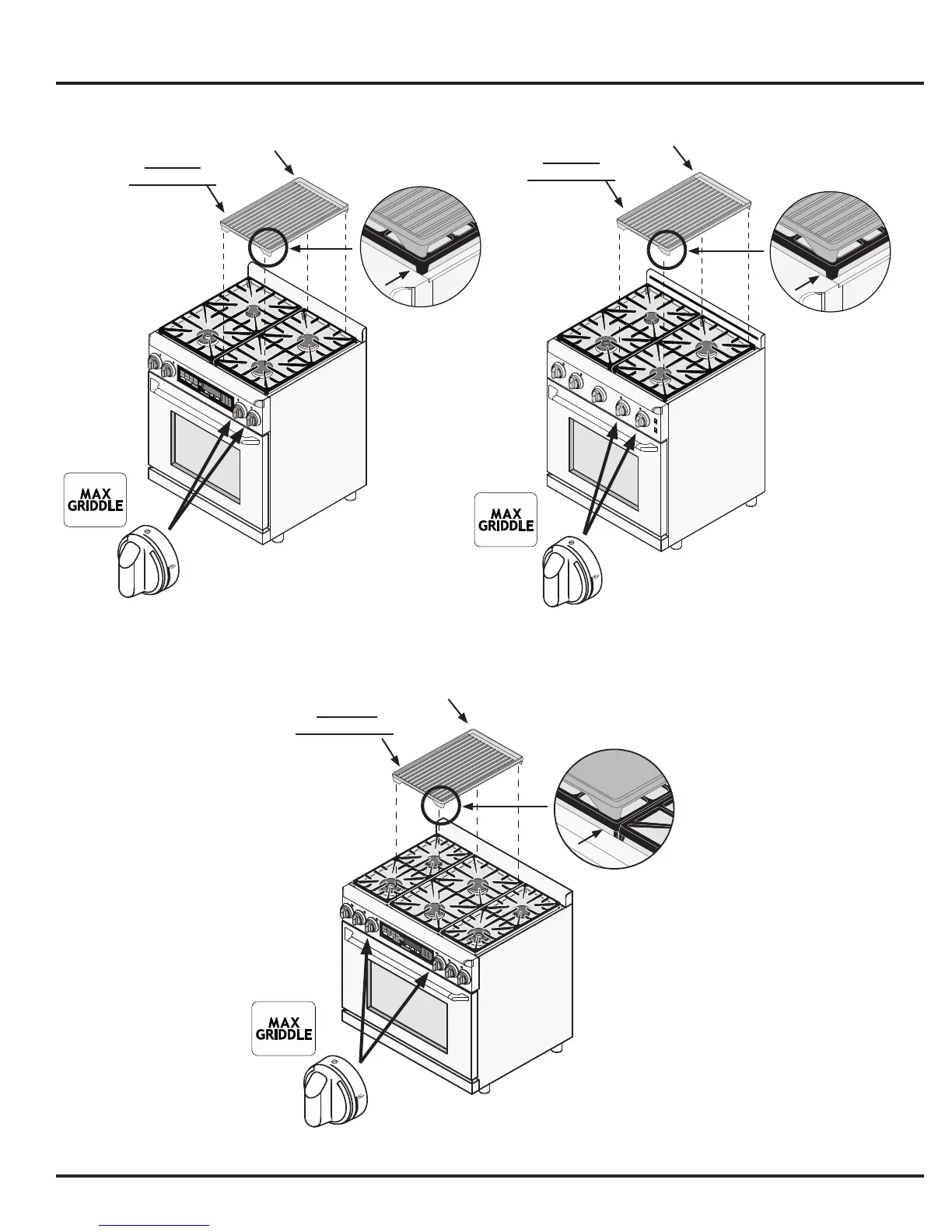 MAX GRIDDLE

MAX GRIDDLE

MAX GRIDDLE