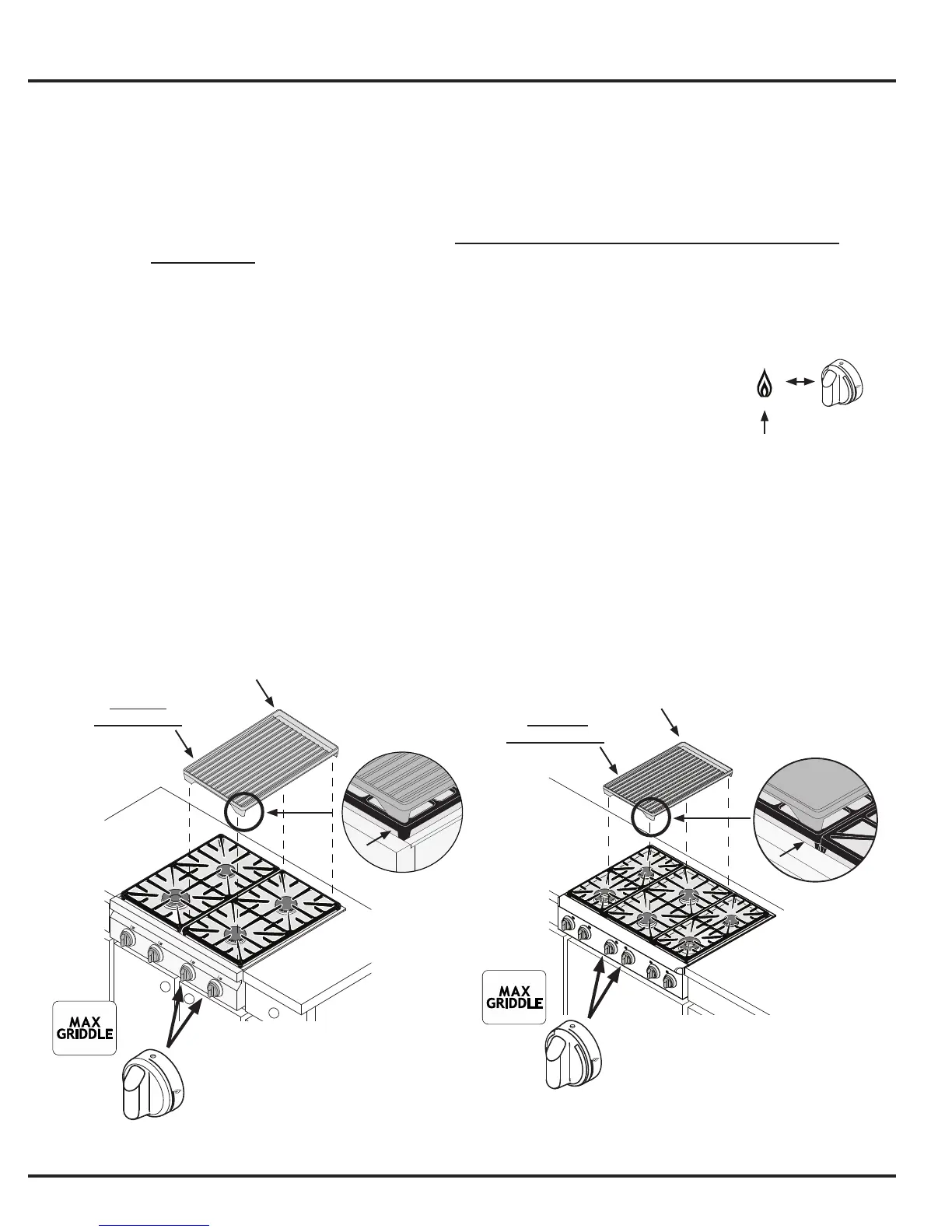 MAX
GRIDDLE

MAX
GRIDDLE