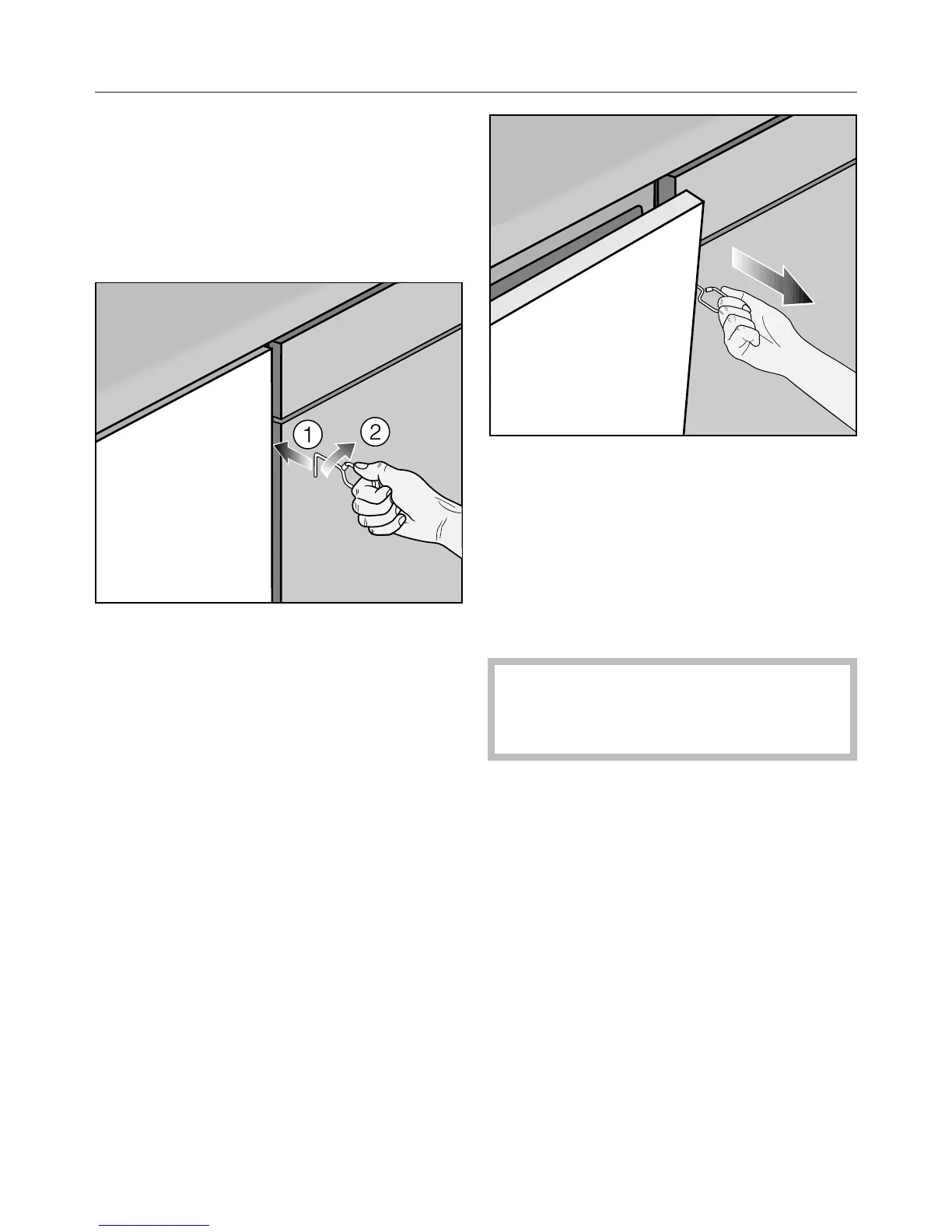 1

2