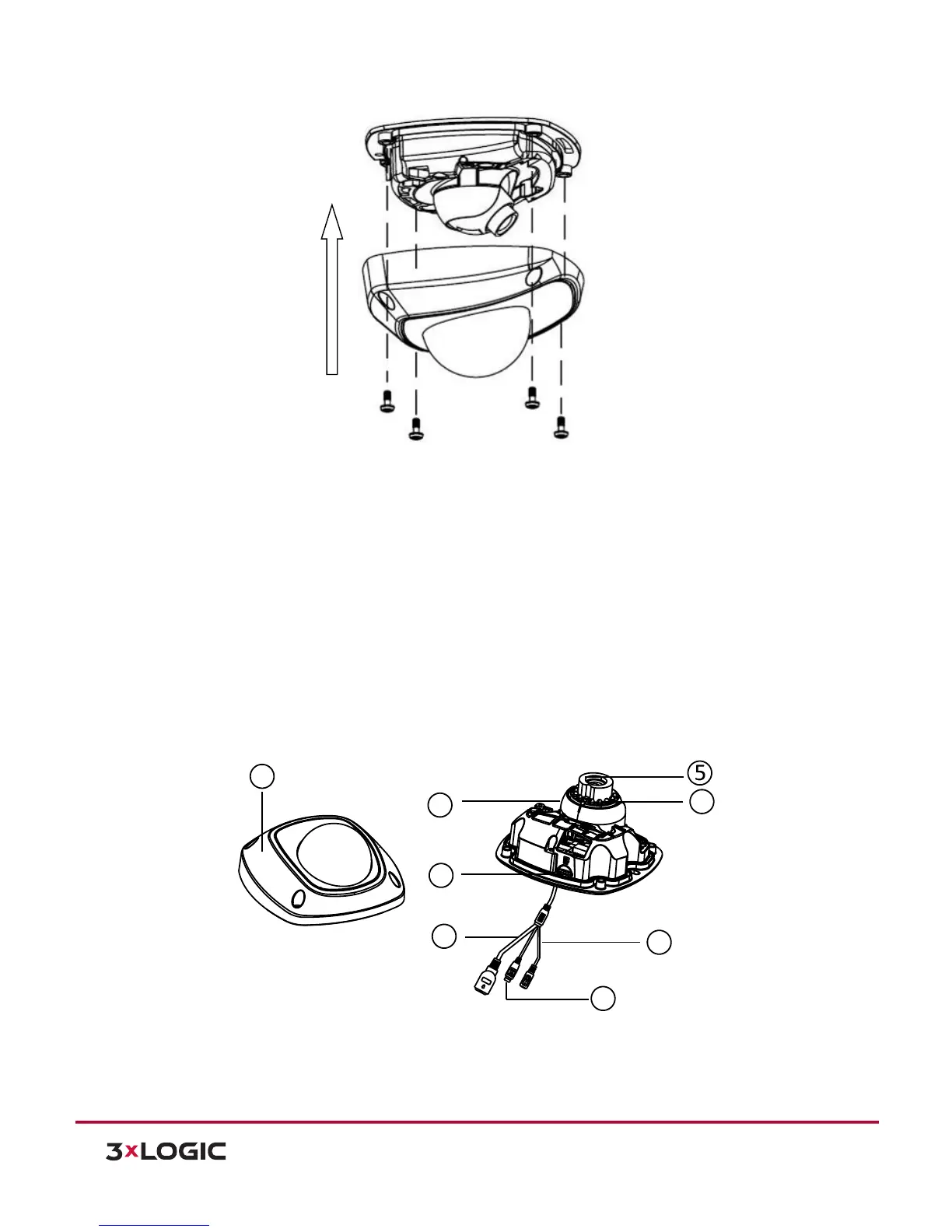 5

3xLOGIC