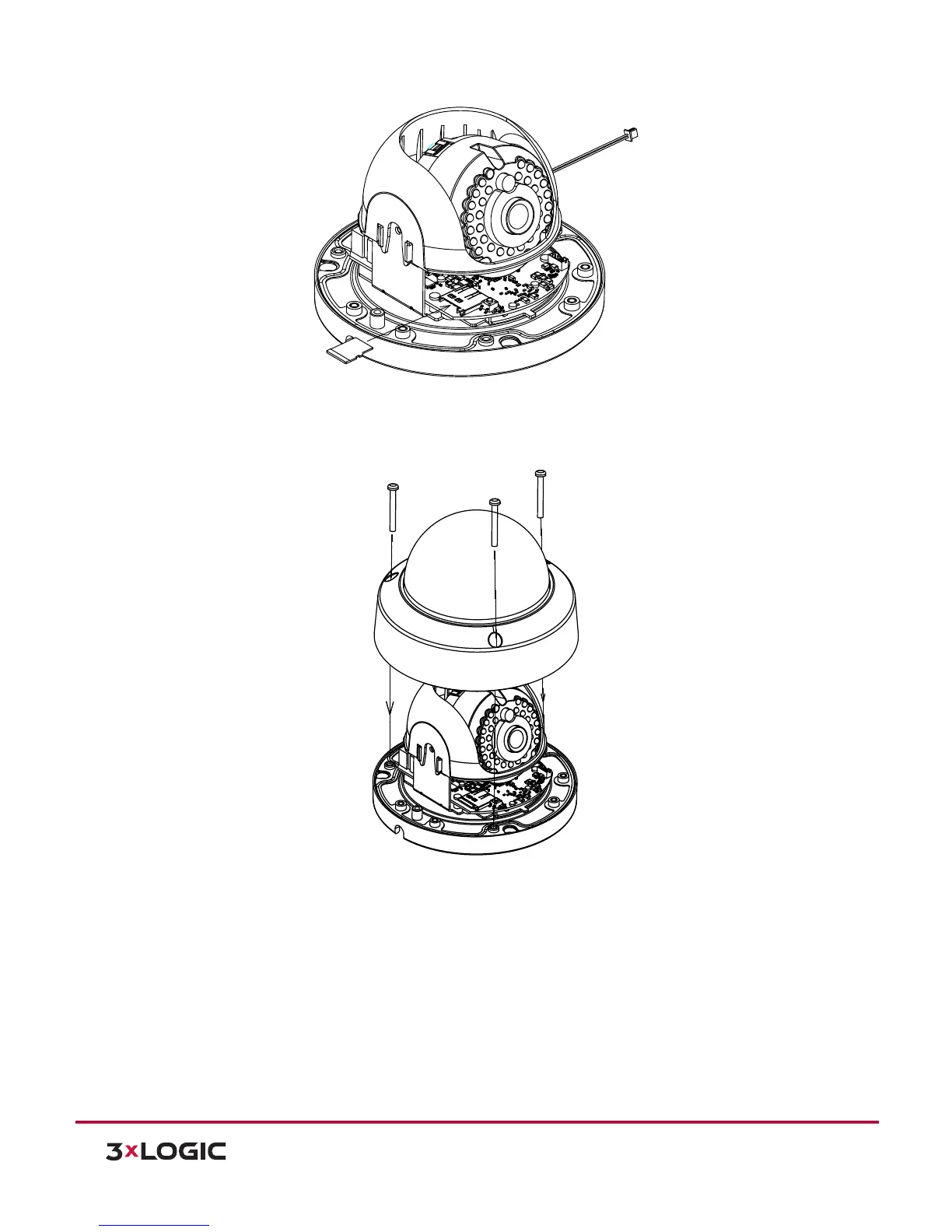 3xLOGIC