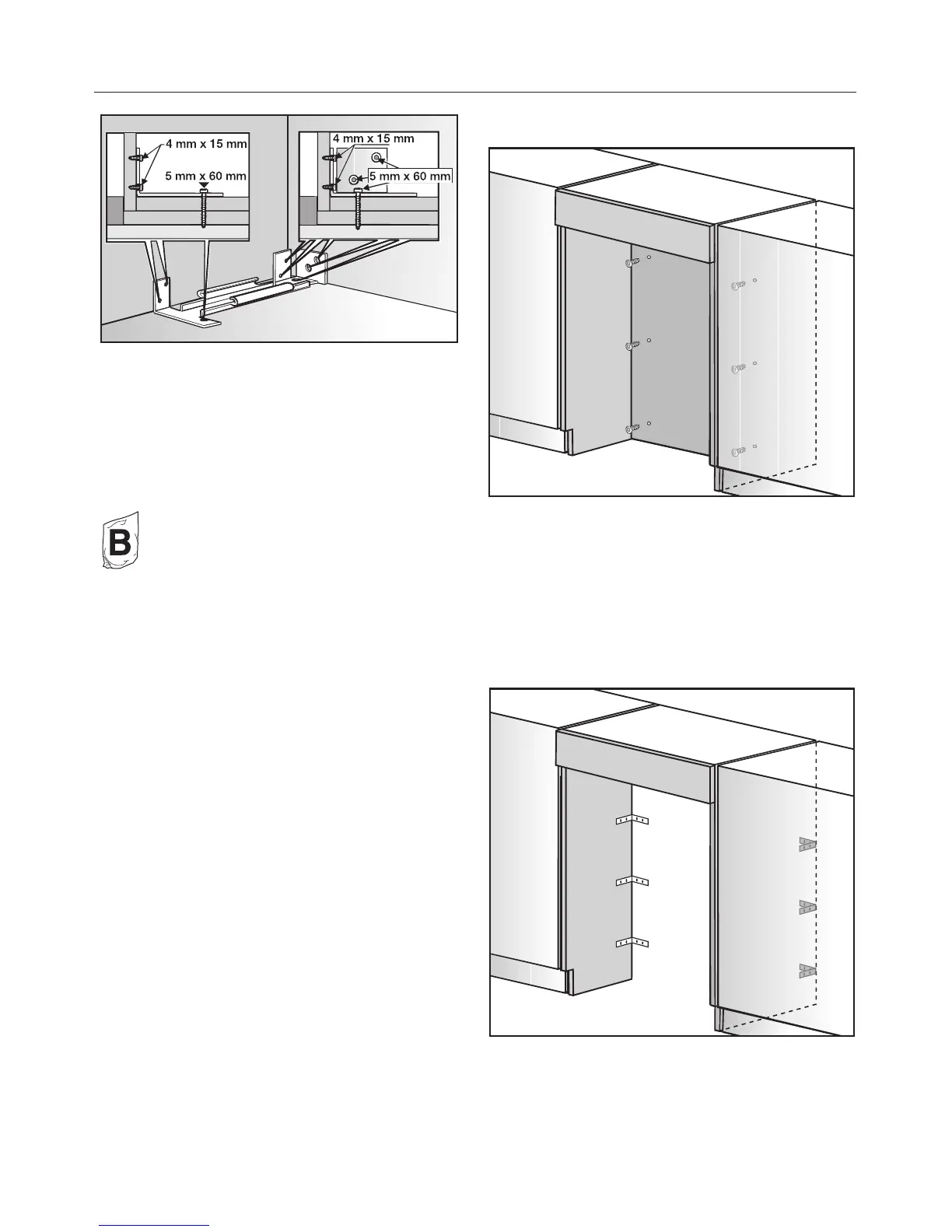 4 mm x 15 mm

5 mm x 60 mm

4 mm x 15 mm

5 mm x 60 mm

B