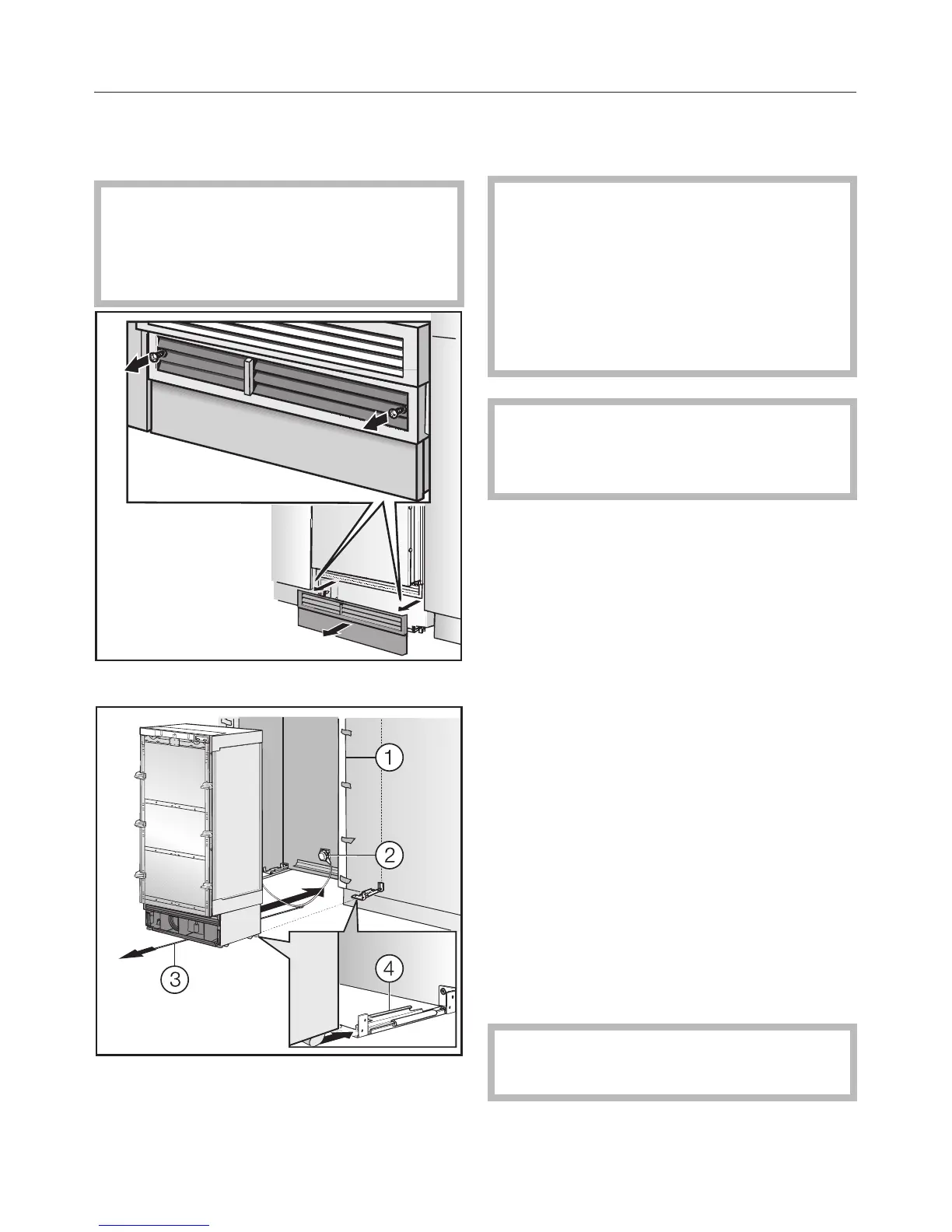 1

2

3

4