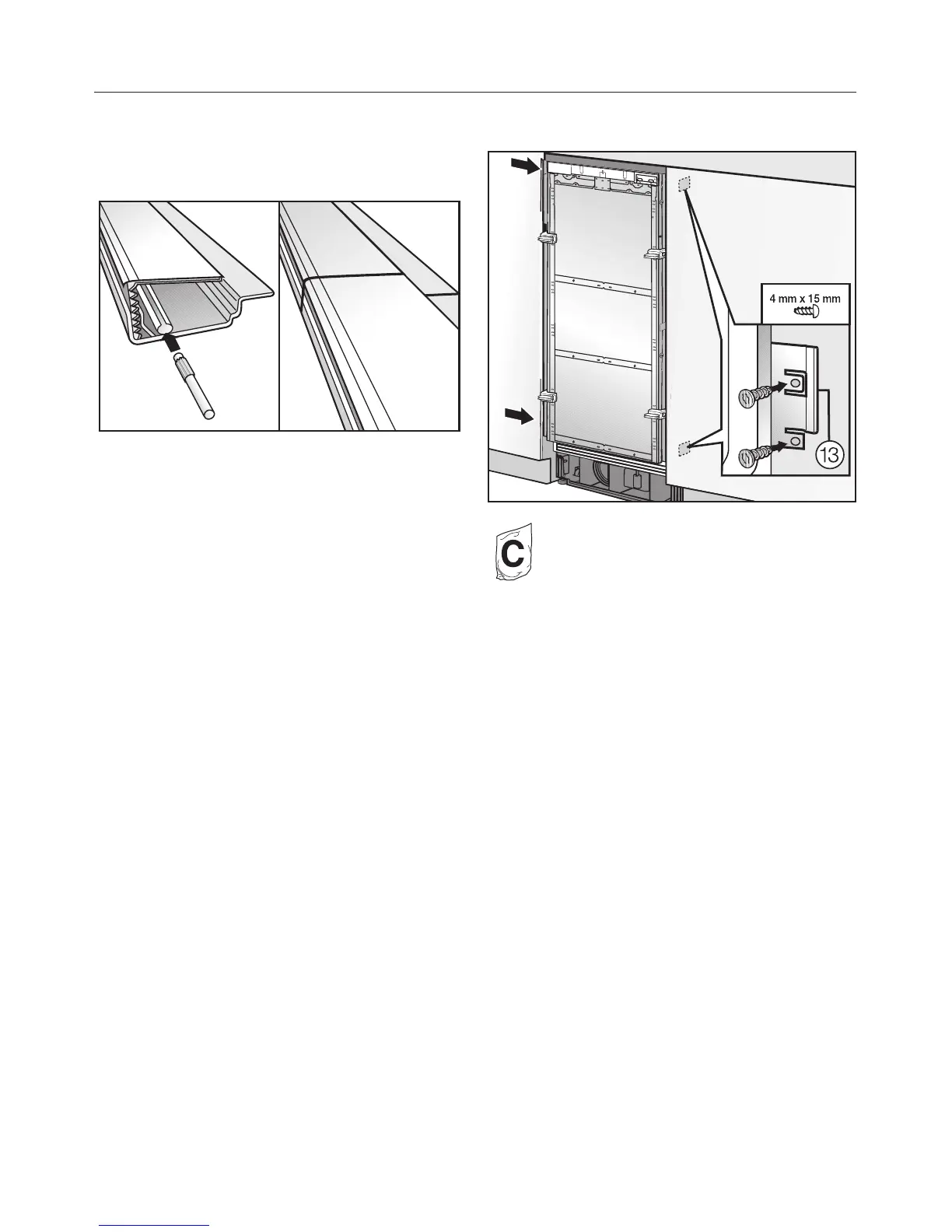 4 mm x 15 mm

13

C