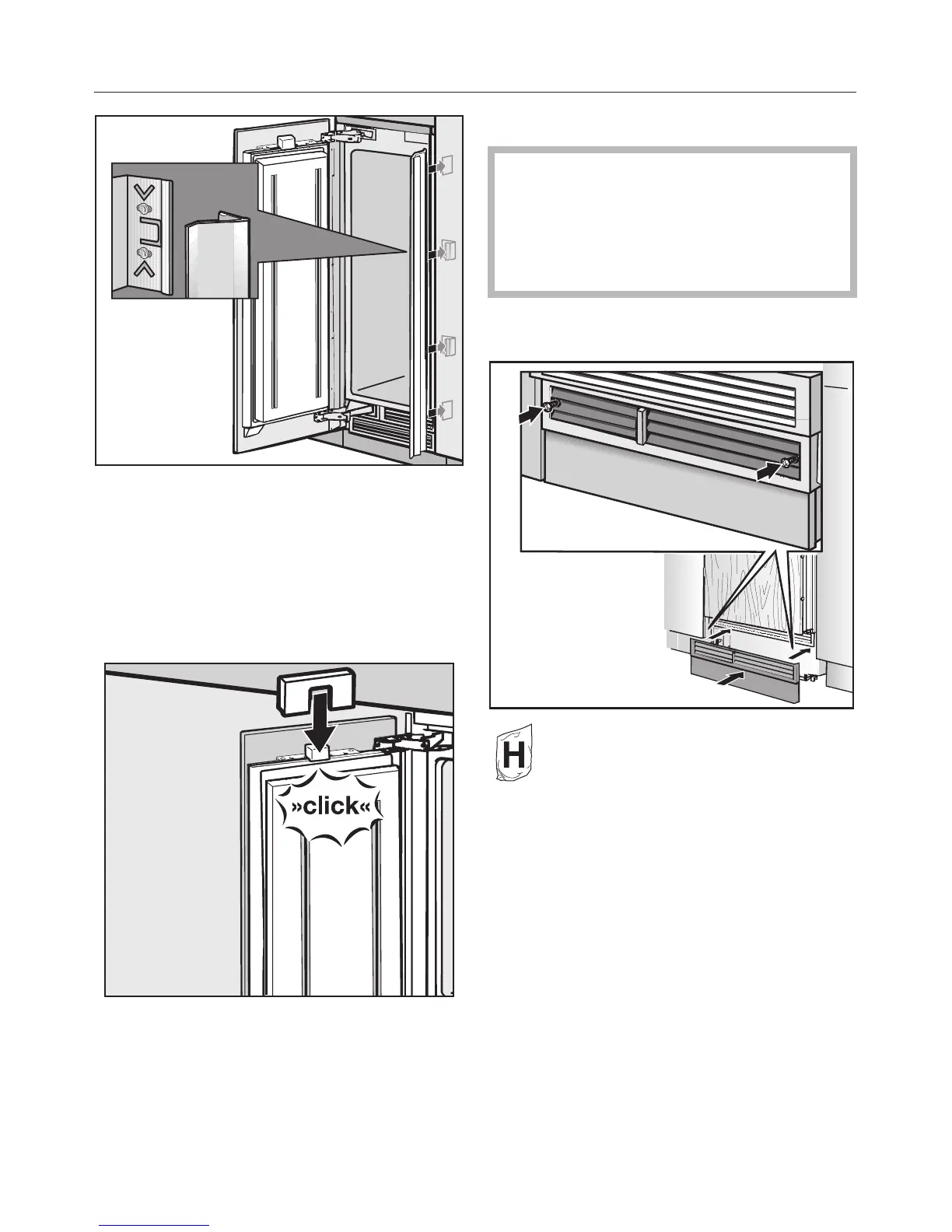 »click«

H