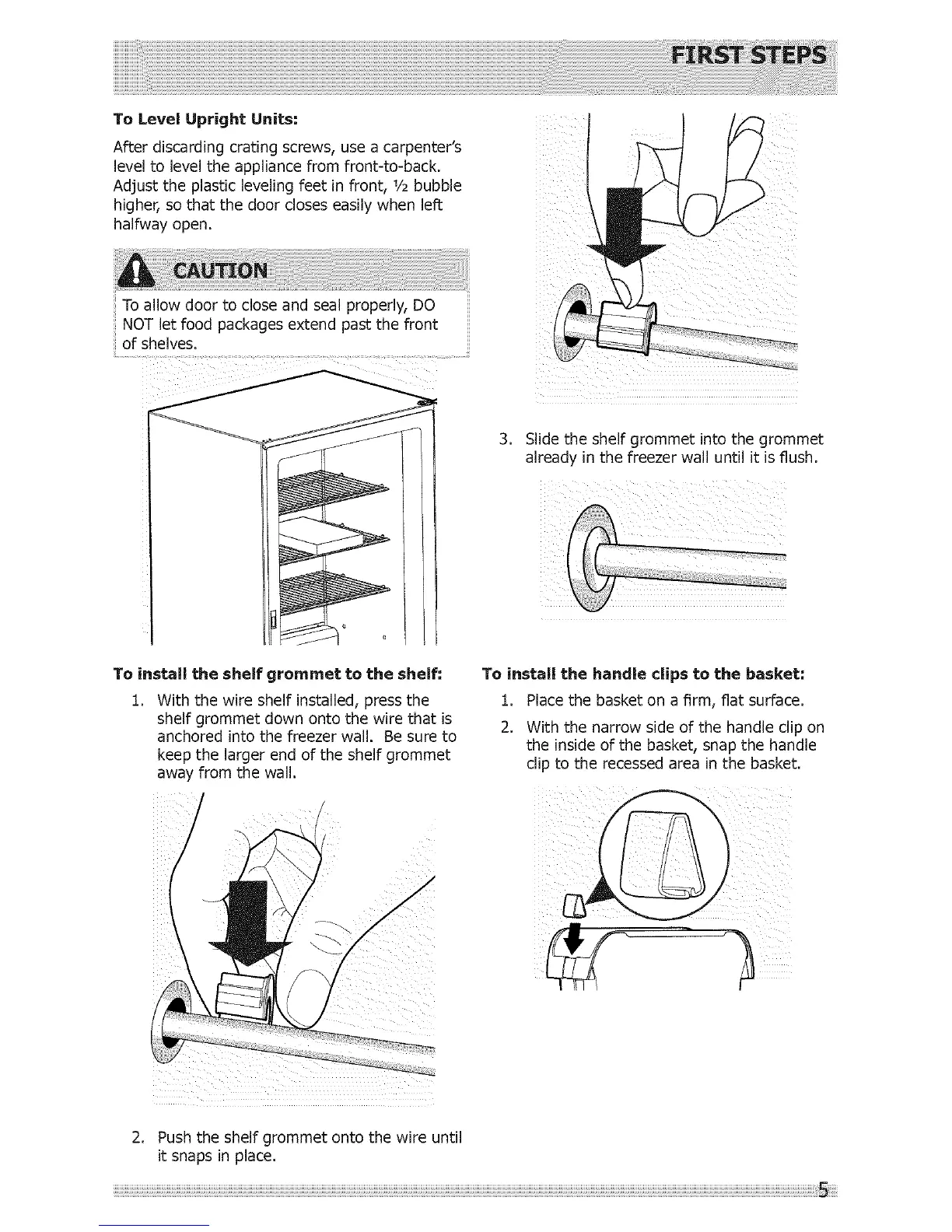 FIRST STEPS

To Level Upright Units:

After discarding crating screws, use a carpenter's level to level the appliance from front-to-back. Adjust the plastic leveling feet in front, ½ bubble higher, so that the door closes easily when left halfway open.

CAUTION

To allow door to close and seal properly, DO NOT let food packages extend past the front of shelves.

To install the shelf grommet to the shelf:

1. With the wire shelf installed, press the shelf grommet down onto the wire that is anchored into the freezer wall. Be sure to keep the larger end of the shelf grommet away from the wall.

2. Push the shelf grommet onto the wire until it snaps in place.

3. Slide the shelf grommet into the grommet already in the freezer wall until it is flush.

To install the handle clips to the basket:

1. Place the basket on a firm, flat surface.

2. With the narrow side of the handle clip on the inside of the basket, snap the handle clip to the recessed area in the basket.

5